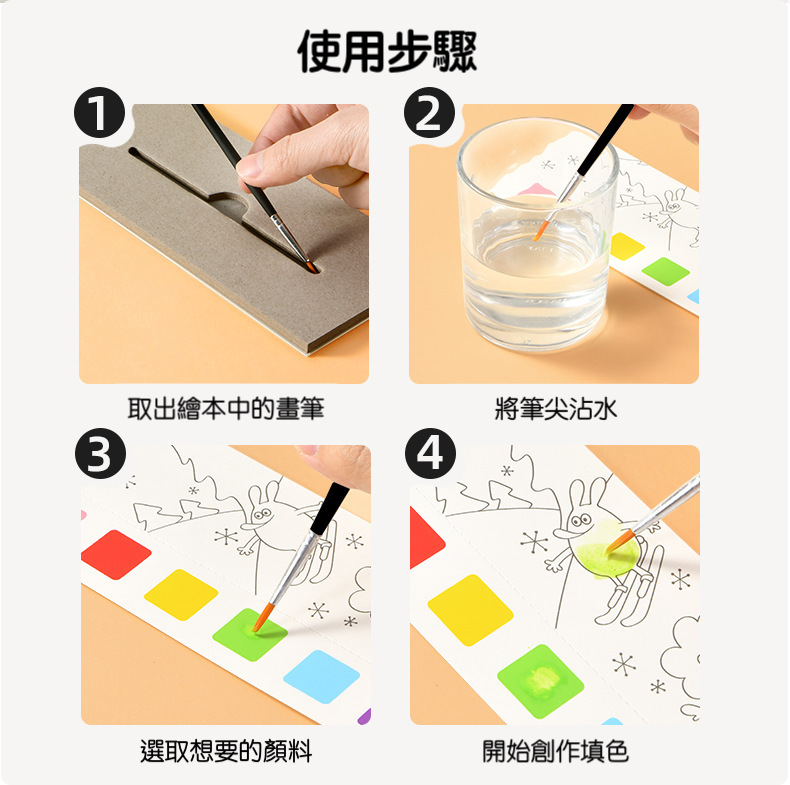 使用步驟

1

取出繪本中的畫筆

2

將筆尖沾水

3

選取想要的顏料

4

開始創作填色