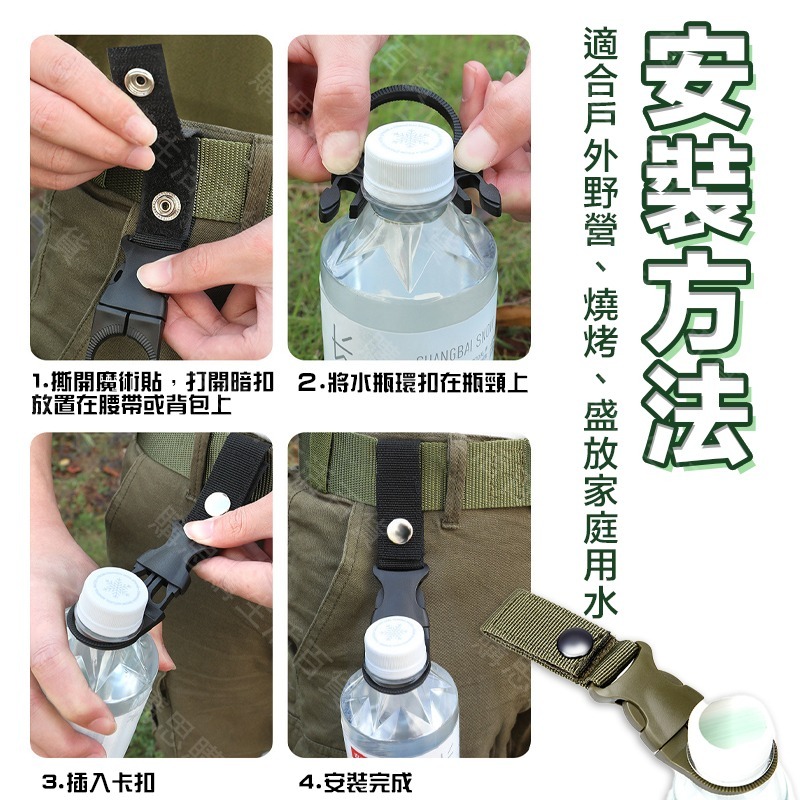 安裝方法

適合戶外野營、燒烤、盛放家庭用水

CHANGBAI SNOW

1.撕開魔術貼，打開暗扣放置在腰帶或背包上

2.將水瓶環扣在瓶頸上

3.插入卡扣

4.安裝完成