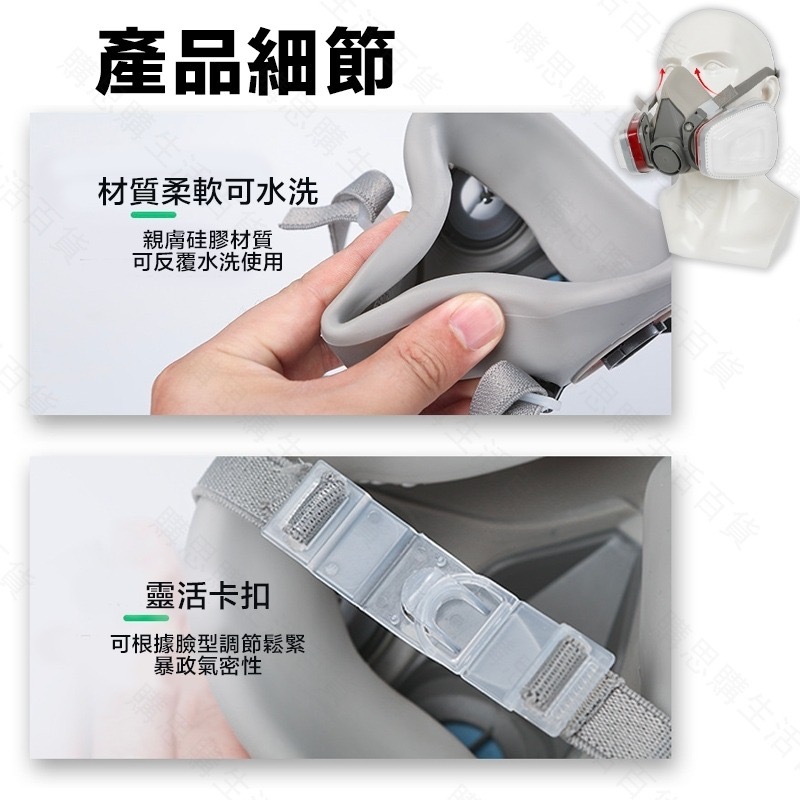 產品細節

材質柔軟可水洗

親膚硅膠材質
可反覆水洗使用

靈活卡扣

可根據臉型調節鬆緊
暴政氣密性