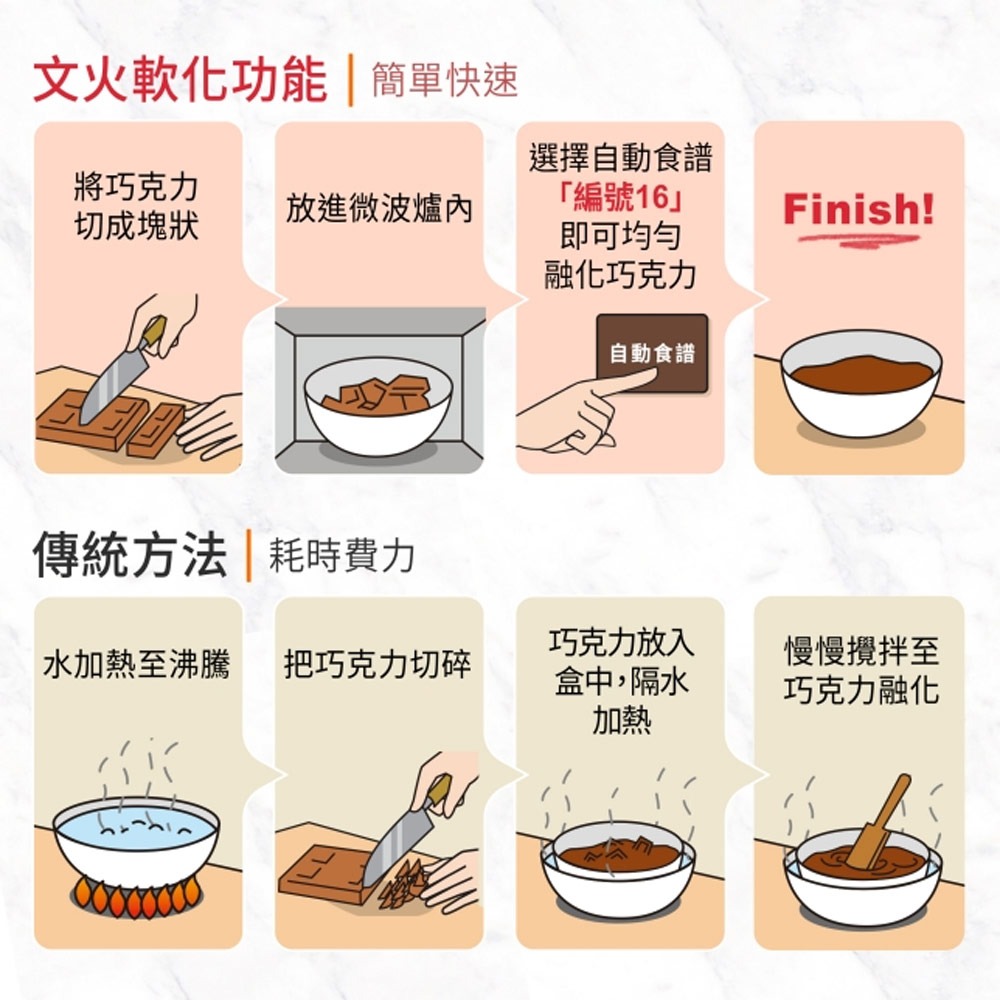 文火軟化功能 | 簡單快速

將巧克力切成塊狀

放進微波爐內

選擇自動食譜「編號16」即可均勻融化巧克力

自動食譜

Finish!

傳統方法 | 耗時費力

水加熱至沸騰

把巧克力切碎

巧克力放入盒中，隔水加熱

慢慢攪拌至巧克力融化