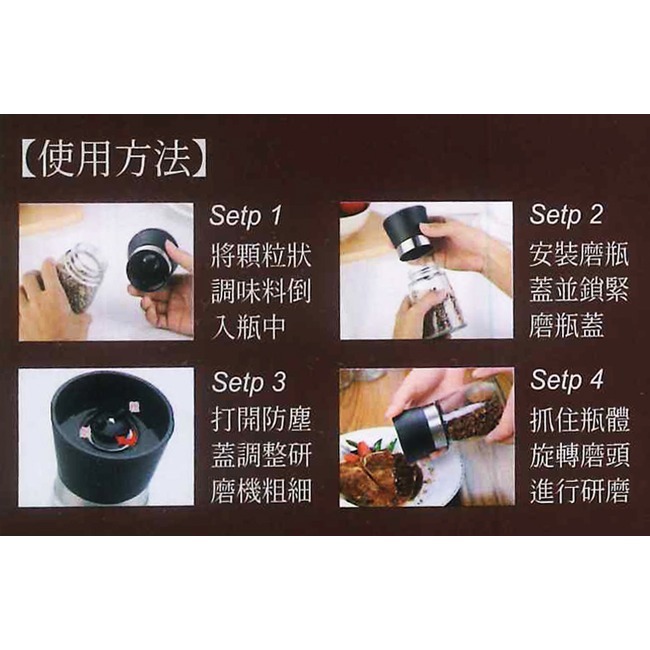 【使用方法】

Setp 1
將顆粒狀調味料倒入瓶中

Setp 2
安裝磨瓶蓋並鎖緊磨瓶蓋

Setp 3
打開防塵蓋調整研磨機粗細

Setp 4
抓住瓶體旋轉磨頭進行研磨