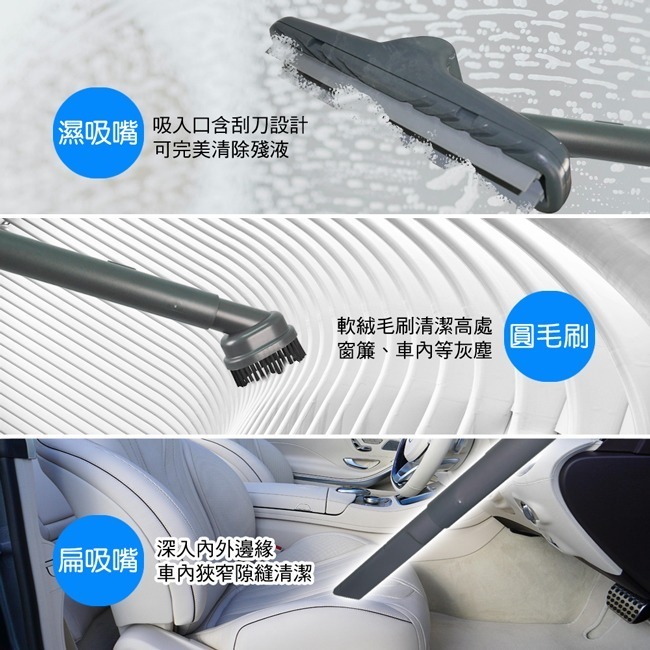 濕吸嘴

吸入口含刮刀設計
可完美清除殘液

軟絨毛刷清潔高處
窗簾、車內等灰塵

圓毛刷

扁吸嘴

深入內外邊緣
車內狹窄隙縫清潔