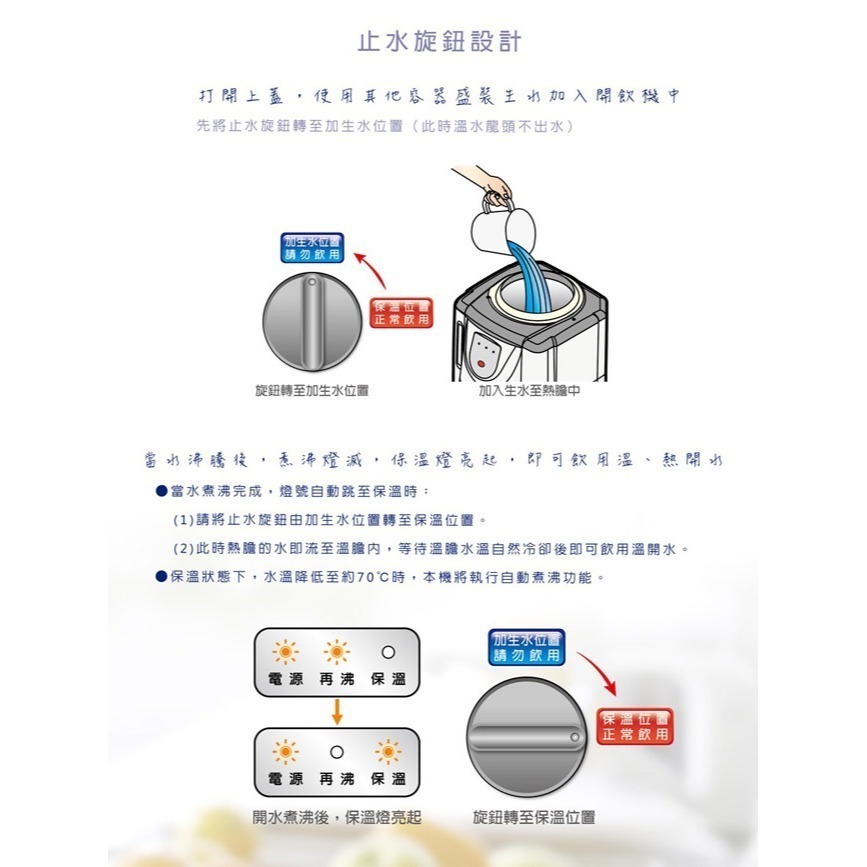 止水旋鈕設計

打開上蓋，使用其他容器盛裝生水加入開飲機中

先將止水旋鈕轉至加生水位置（此時溫水龍頭不出水）

加生水位置
請勿飲用

保溫位置
正常飲用

旋鈕轉至加生水位置

加入生水至熱膽中

當水沸騰後，煮沸燈滅，保溫燈亮起，即可飲用溫、熱開水

●當水煮沸完成，燈號自動跳至保溫時：

(1)請將止水旋鈕由加生水位置轉至保溫位置。

(2)此時熱膽的水即流至溫膽內，等待溫膽水溫自然冷卻後即可飲用溫開水。

●保溫狀態下，水溫降低至約70℃時，本機將執行自動煮沸功能。

電源 再沸 保溫

電源 再沸 保溫

開水煮沸後，保溫燈亮起

加生水位置
請勿飲用

保溫位置
正常飲用

旋鈕轉至保溫位置