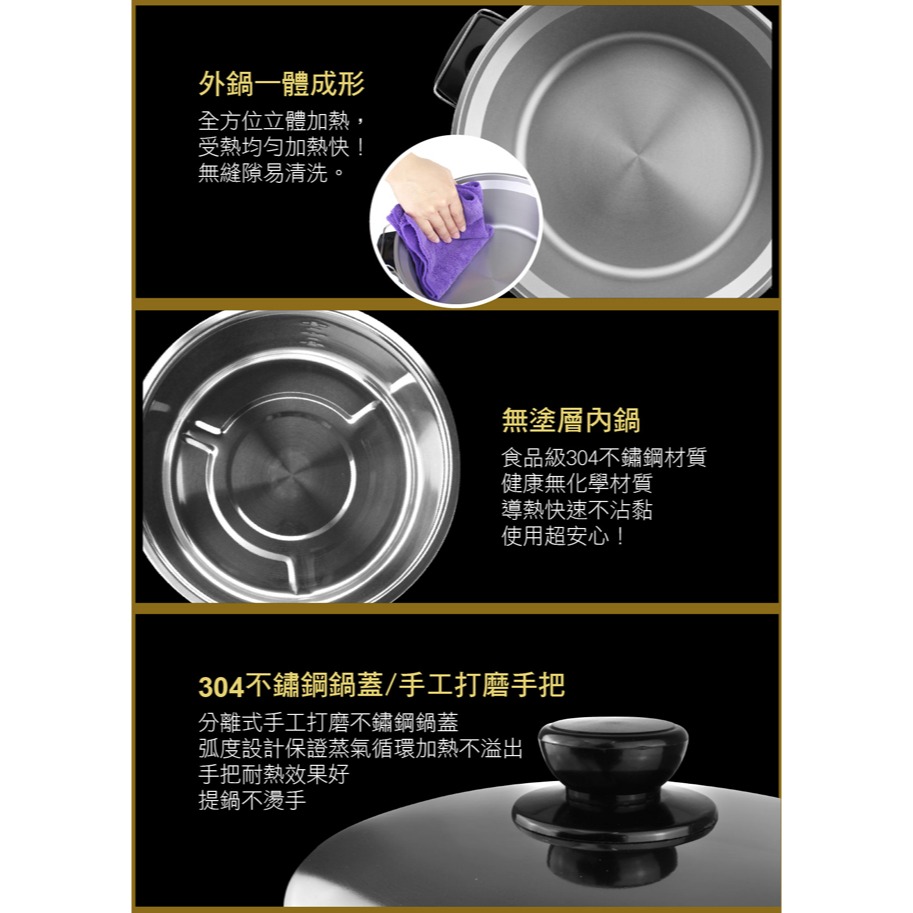 外鍋一體成形

全方位立體加熱，
受熱均勻加熱快！
無縫隙易清洗。

無塗層內鍋

食品級304不鏽鋼材質
健康無化學材質
導熱快速不沾黏
使用超安心！

304不鏽鋼鍋蓋/手工打磨手把

分離式手工打磨不鏽鋼鍋蓋
弧度設計保證蒸氣循環加熱不溢出
手把耐熱效果好
提鍋不燙手