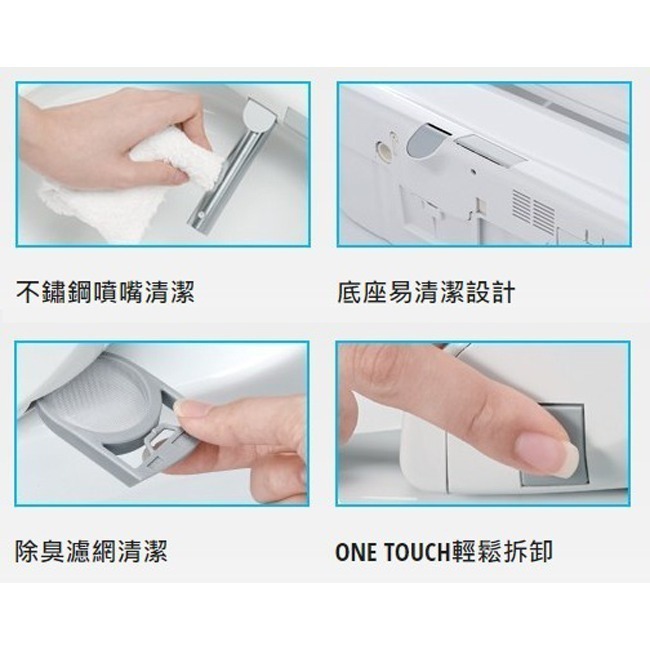 不鏽鋼噴嘴清潔

底座易清潔設計

除臭濾網清潔

ONE TOUCH輕鬆拆卸