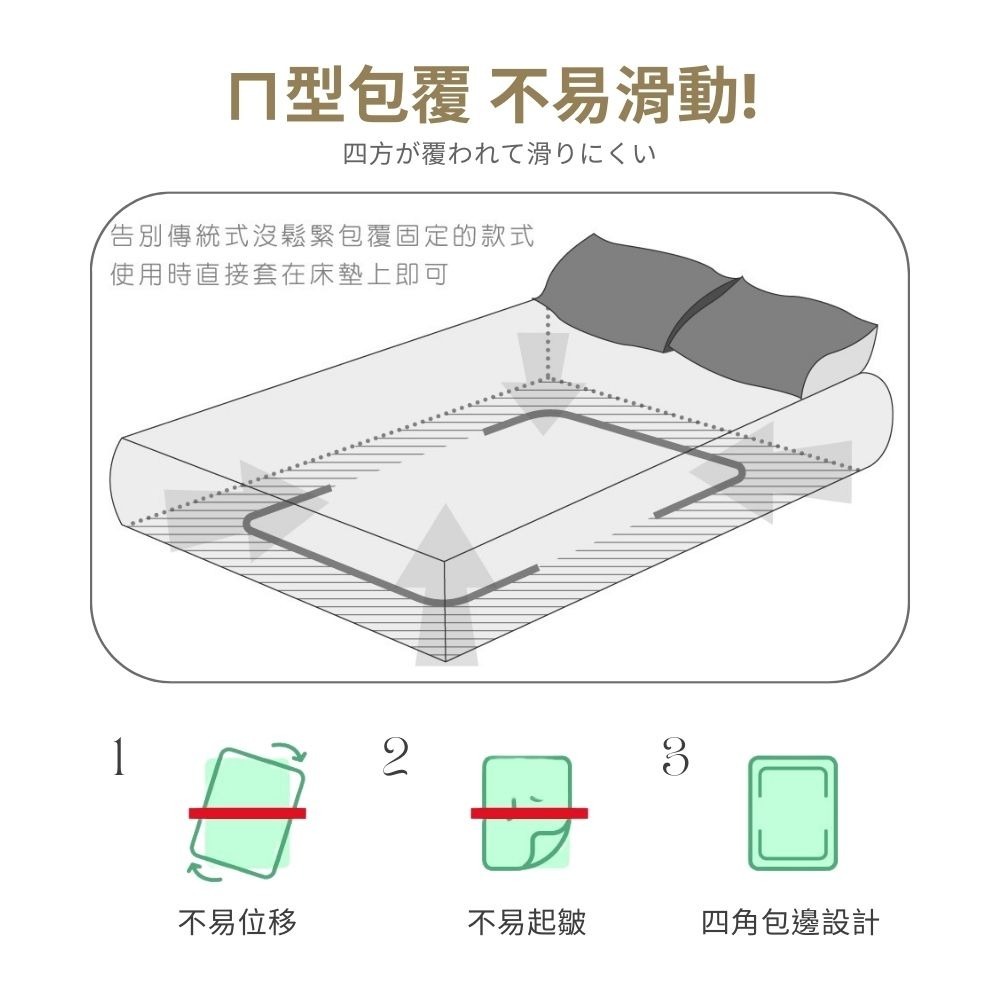 ㄇ型包覆 不易滑動!

四方が覆われて滑りにくい

告別傳統式沒鬆緊包覆固定的款式
使用時直接套在床墊上即可

1

不易位移

2

不易起皺

3

四角包邊設計