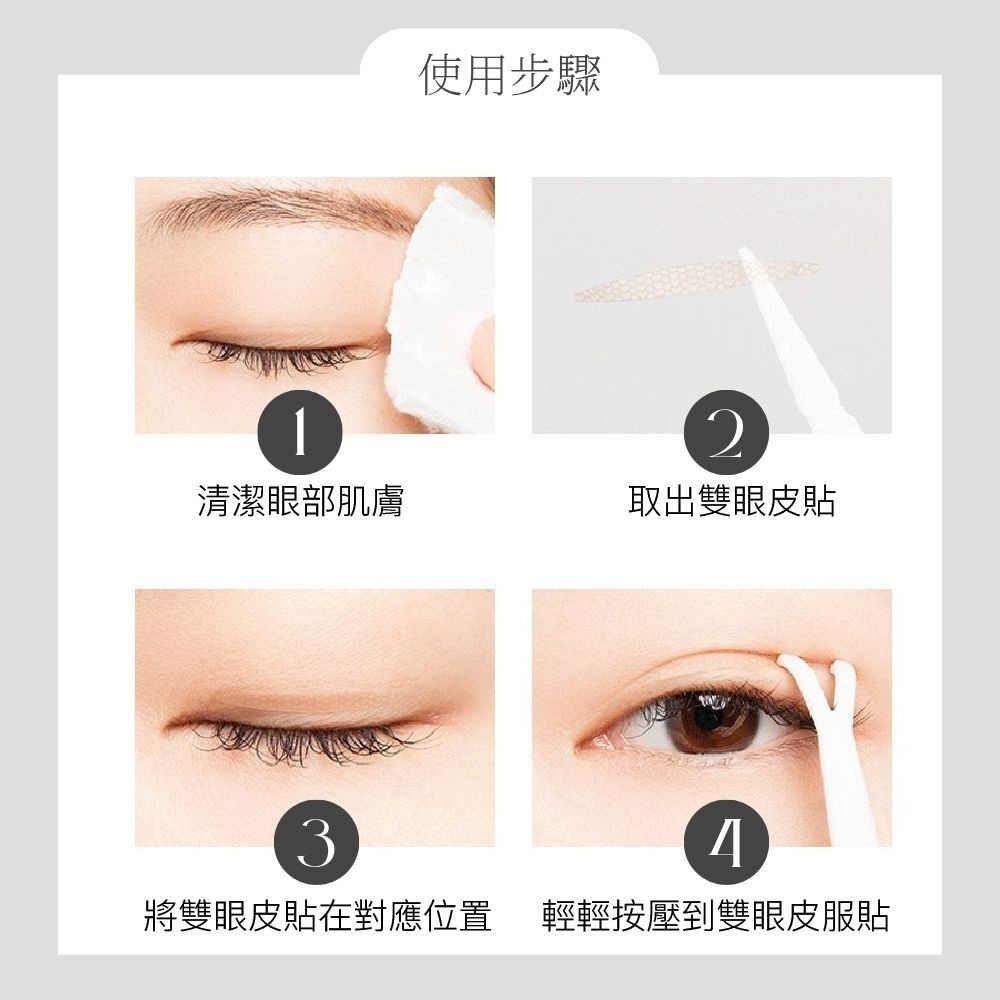 使用步驟

1
清潔眼部肌膚

2
取出雙眼皮貼

3
將雙眼皮貼在對應位置

4
輕輕按壓到雙眼皮服貼