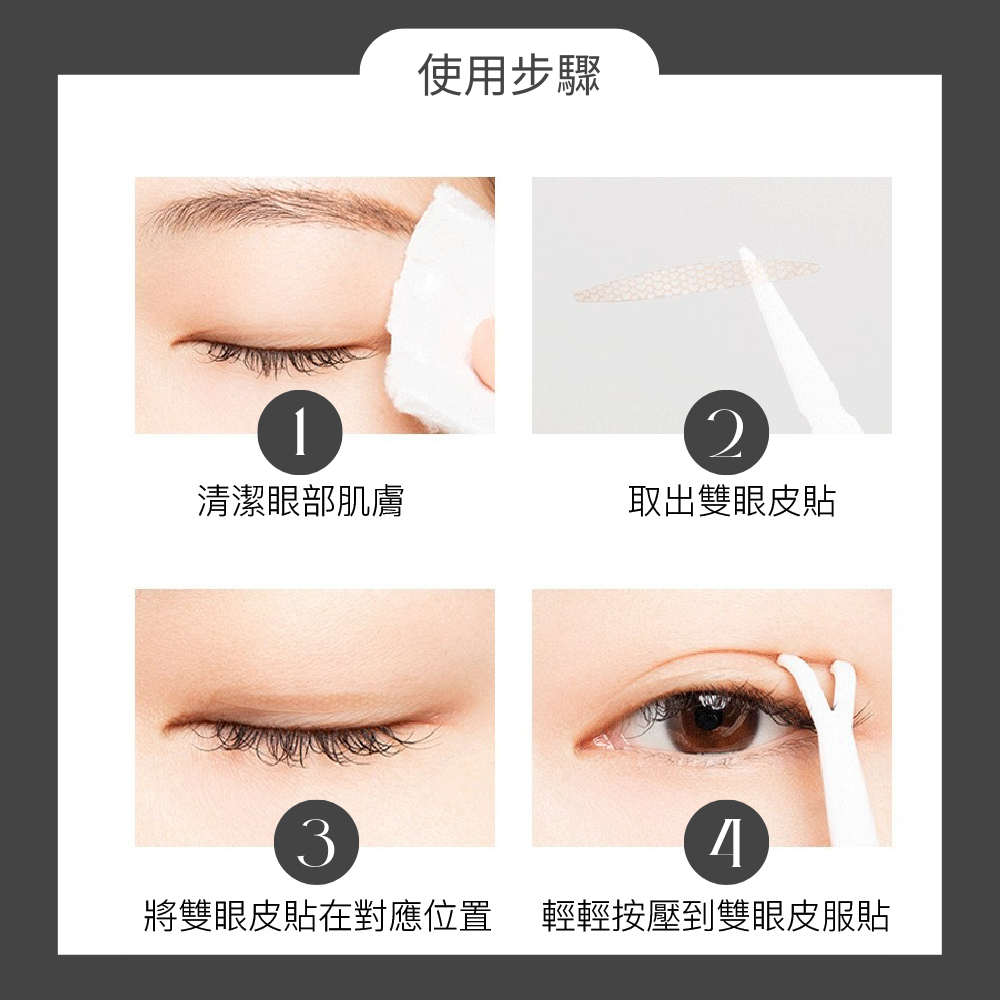 使用步驟

1
清潔眼部肌膚

2
取出雙眼皮貼

3
將雙眼皮貼在對應位置

4
輕輕按壓到雙眼皮服貼