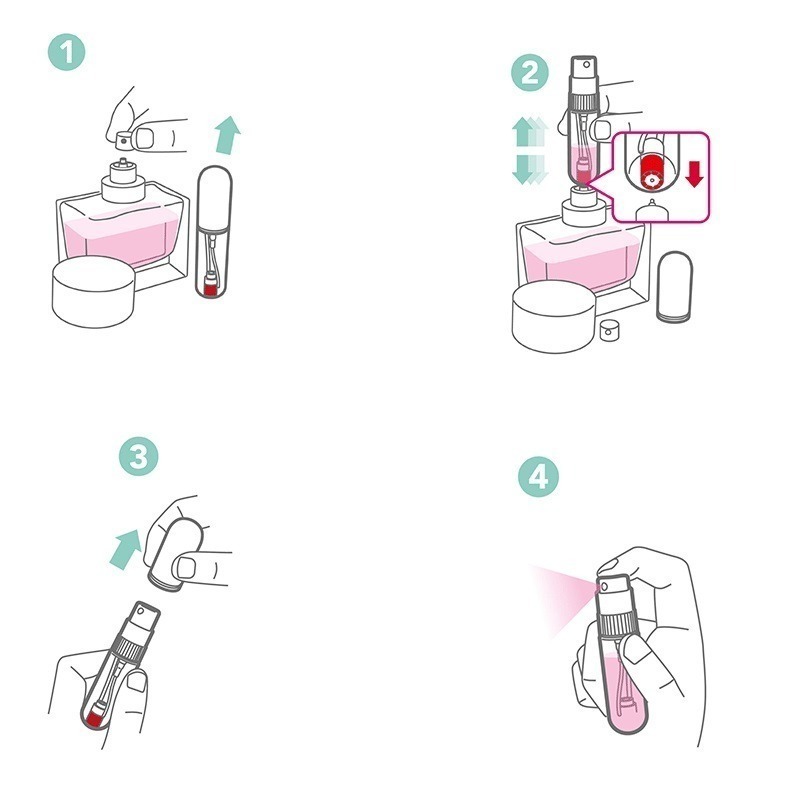 1

2

3

4