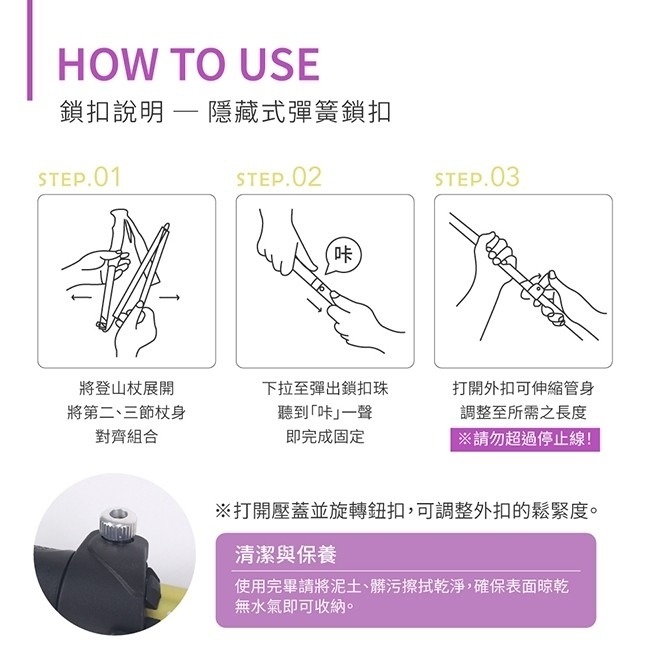 HOW TO USE

鎖扣說明 — 隱藏式彈簧鎖扣

STEP.01

將登山杖展開
將第二、三節杖身
對齊組合

STEP.02

咔

下拉至彈出鎖扣珠
聽到「咔」一聲
即完成固定

STEP.03

打開外扣可伸縮管身
調整至所需之長度
※請勿超過停止線!

※打開壓蓋並旋轉鈕扣,可調整外扣的鬆緊度。

清潔與保養

使用完畢請將泥土、髒污擦拭乾淨,確保表面晾乾無水氣即可收納。