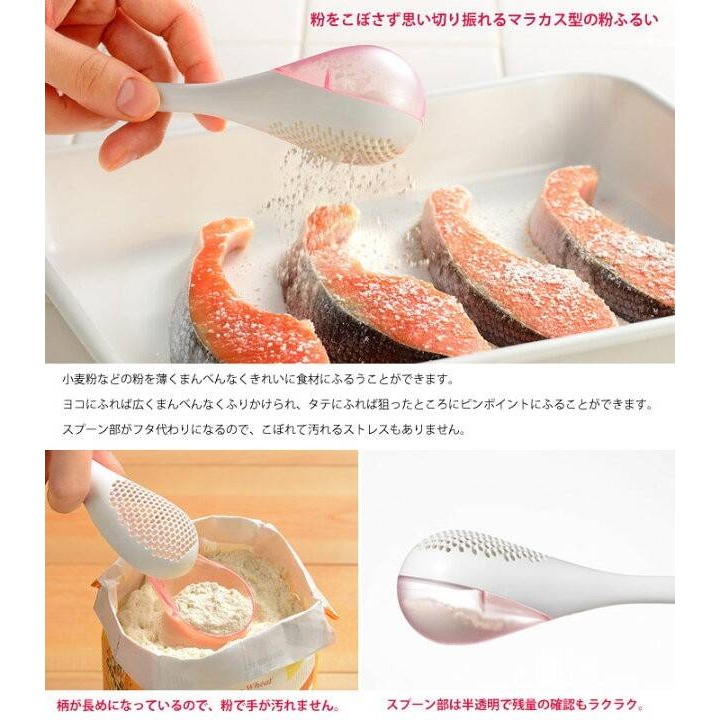 粉をこぼさず思い切り振れるマラカス型の粉ふるい

小麦粉などの粉を薄くまんべんなくきれいに食材にふるうことができます。
ヨコにふれば広くまんべんなくふりかけられ、タテにふれば狙ったところにピンポイントにふることができます。
スプーン部がフタ代わりになるので、こぼれて汚れるストレスもありません。

Wheat

柄が長めになっているので、粉で手が汚れません。

スプーン部は半透明で残量の確認もラクラク。