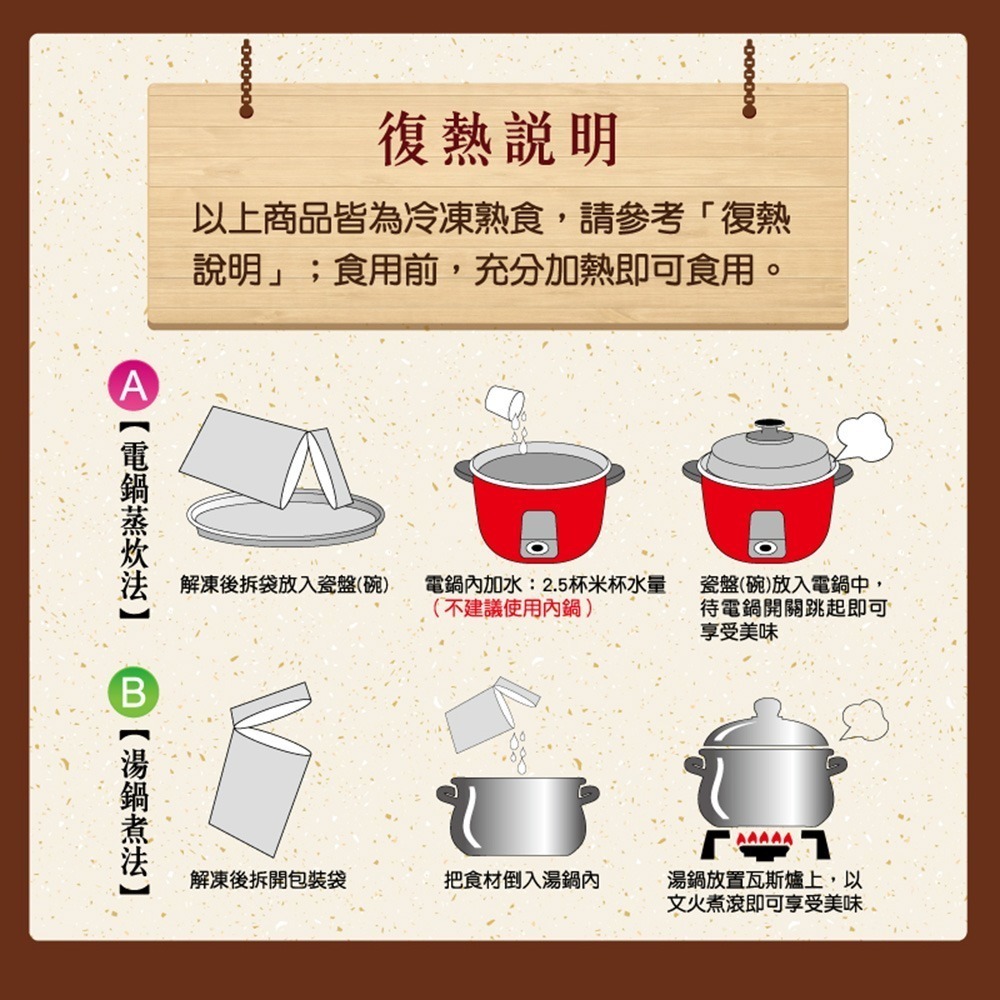 復熱說明

以上商品皆為冷凍熟食，請參考「復熱說明」；食用前，充分加熱即可食用。

A

【電鍋蒸炊法】

解凍後拆袋放入瓷盤(碗)

電鍋內加水：2.5杯米杯水量
（不建議使用內鍋）

瓷盤(碗)放入電鍋中，待電鍋開關跳起即可享受美味

B

【湯鍋煮法】

解凍後拆開包裝袋

把食材倒入湯鍋內

湯鍋放置瓦斯爐上，以文火煮滾即可享受美味