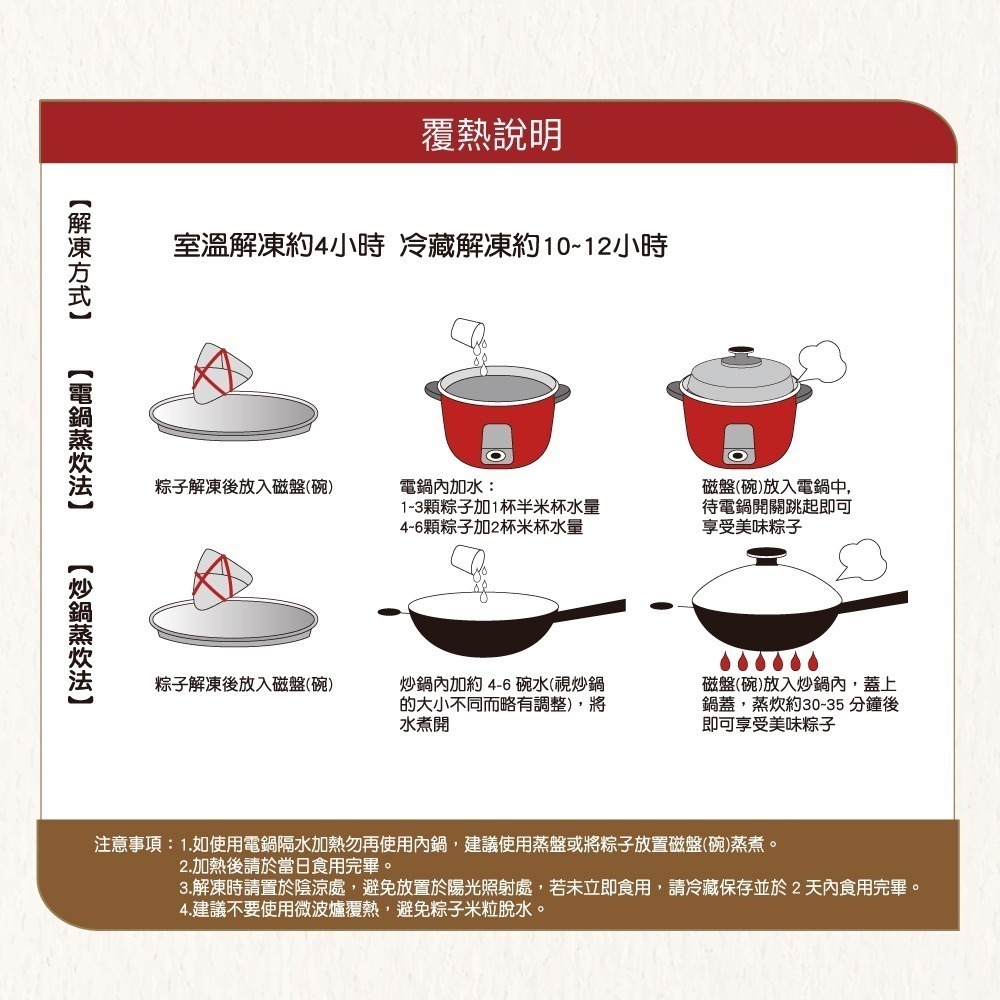 覆熱說明

【解凍方式】

室溫解凍約4小時 冷藏解凍約10~12小時

【電鍋蒸炊法】

粽子解凍後放入磁盤(碗)

電鍋內加水：
1~3顆粽子加1杯半米杯水量
4~6顆粽子加2杯米杯水量

磁盤(碗)放入電鍋中,
待電鍋開關跳起即可
享受美味粽子

【炒鍋蒸炊法】

粽子解凍後放入磁盤(碗)

炒鍋內加約 4-6 碗水(視炒鍋的大小不同而略有調整)，將水煮開

磁盤(碗)放入炒鍋內，蓋上鍋蓋，蒸炊約30-35 分鐘後即可享受美味粽子

注意事項：1.如使用電鍋隔水加熱勿再使用內鍋，建議使用蒸盤或將粽子放置磁盤(碗)蒸煮。
2.加熱後請於當日食用完畢。
3.解凍時請置於陰涼處，避免放置於陽光照射處，若未立即食用，請冷藏保存並於 2 天內食用完畢。
4.建議不要使用微波爐覆熱，避免粽子米粒脫水。