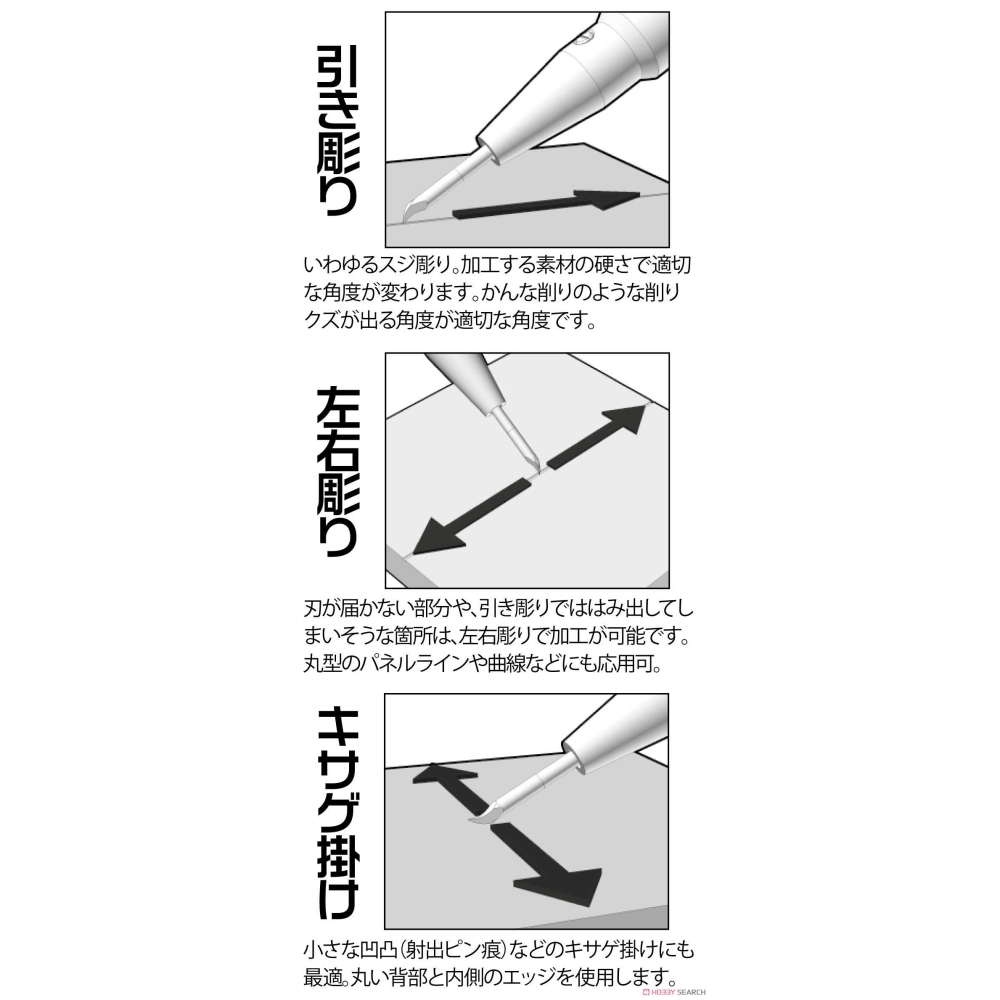 引き彫り

いわゆるスジ彫り。加工する素材の硬さで適切な角度が変わります。かんな削りのような削りクズが出る角度が適切な角度です。

左右彫り

刃が届かない部分や、引き彫りでははみ出してしまいそうな箇所は、左右彫りで加工が可能です。丸型のパネルラインや曲線などにも応用可。

キサゲ掛け

小さな凹凸(射出ピン痕)などのキサゲ掛けにも最適。丸い背部と内側のエッジを使用します。

HOBBY SEARCH