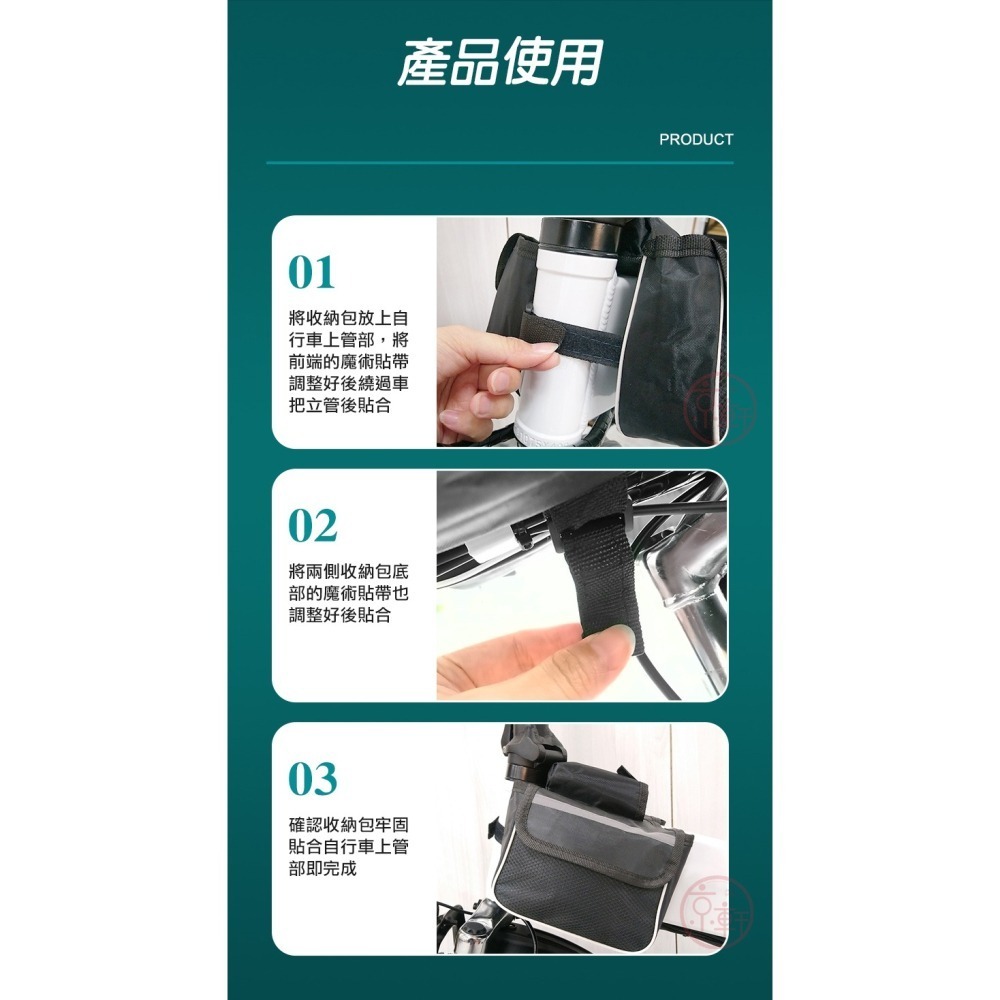 產品使用

PRODUCT

01

將收納包放上自行車上管部，將前端的魔術貼帶調整好後繞過車把立管後貼合

02

將兩側收納包底部的魔術貼帶也調整好後貼合

03

確認收納包牢固貼合自行車上管部即完成