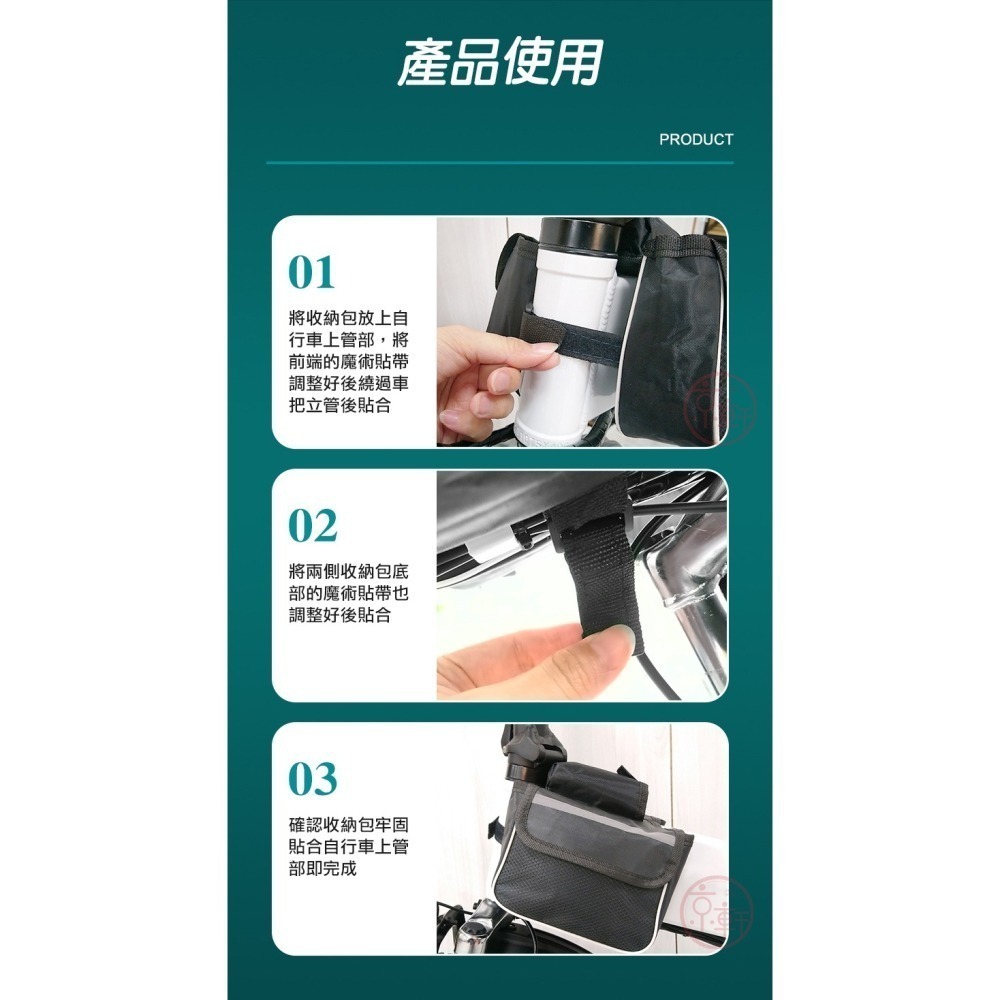 產品使用

PRODUCT

01

將收納包放上自行車上管部，將前端的魔術貼帶調整好後繞過車把立管後貼合

02

將兩側收納包底部的魔術貼帶也調整好後貼合

03

確認收納包牢固貼合自行車上管部即完成