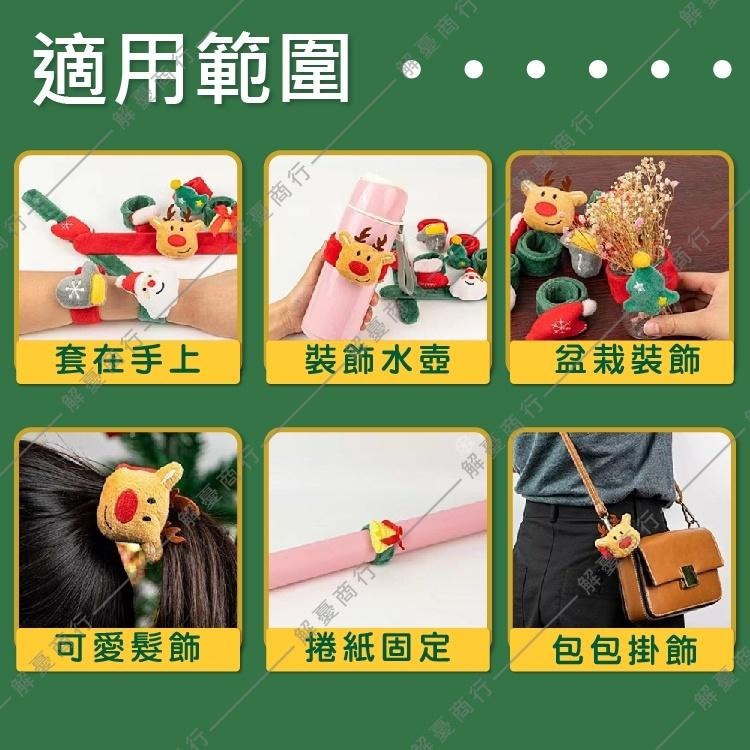 適用範圍

套在手上

裝飾水壺

盆栽裝飾

可愛髮飾

捲紙固定

包包掛飾

解憂商行