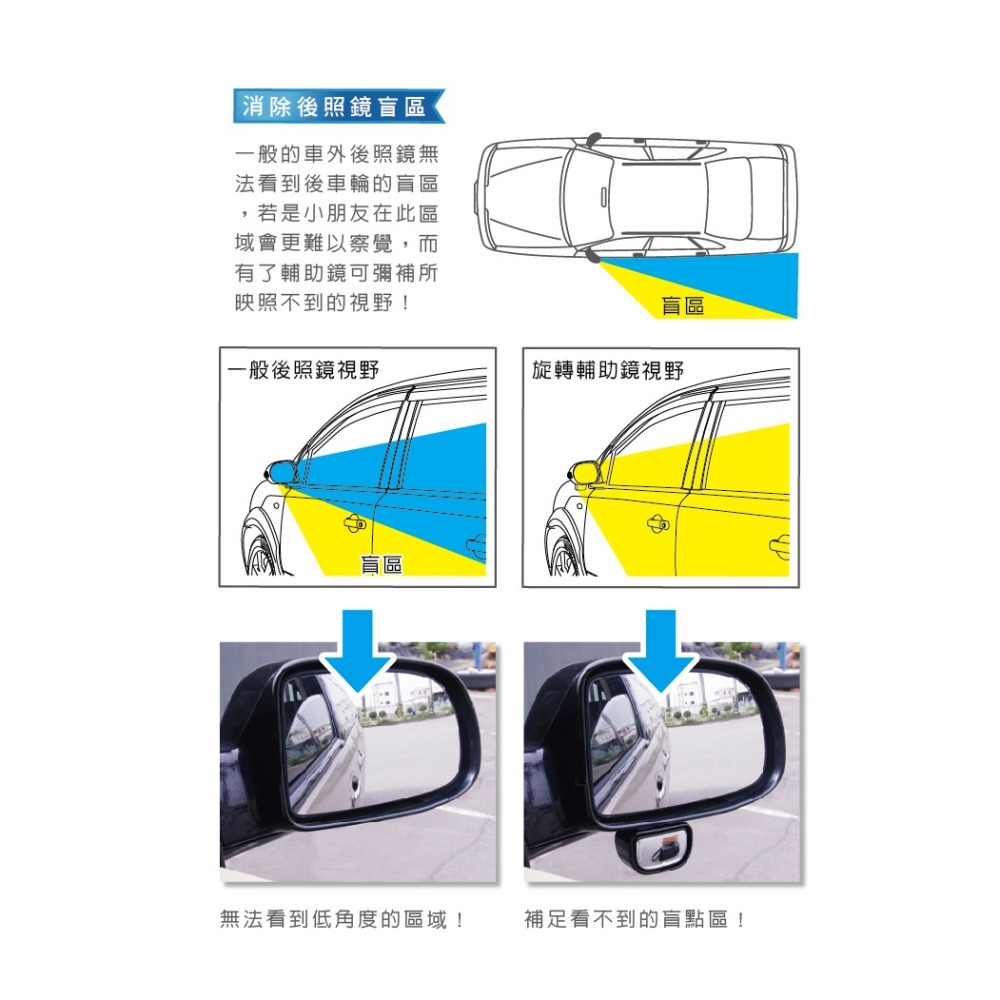 消除後照鏡盲區

一般的車外後照鏡無法看到後車輪的盲區，若是小朋友在此區域會更難以察覺，而有了輔助鏡可彌補所映照不到的視野！

盲區

一般後照鏡視野

盲區

旋轉輔助鏡視野

無法看到低角度的區域！

補足看不到的盲點區！