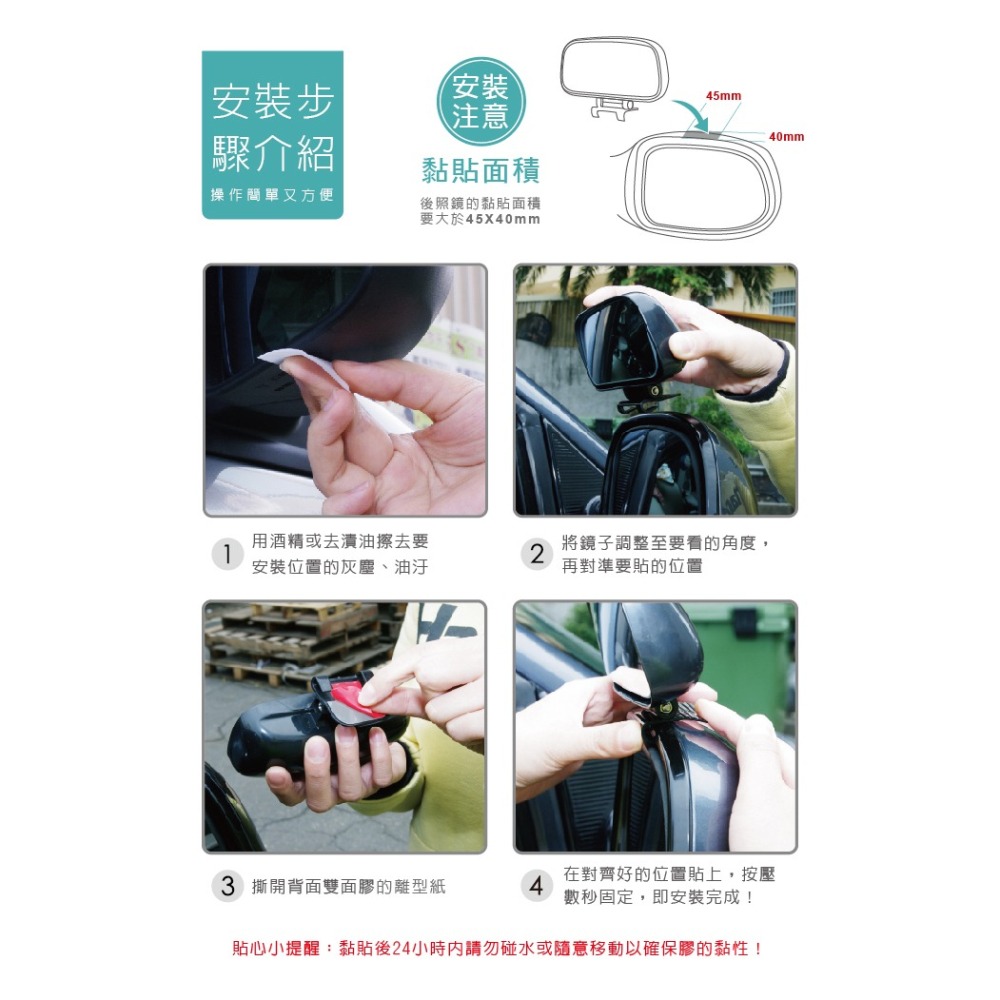 安裝步驟介紹

操作簡單又方便

安裝注意

黏貼面積

後照鏡的黏貼面積要大於45X40mm

45mm

40mm

1 用酒精或去漬油擦去要安裝位置的灰塵、油汙

2 將鏡子調整至要看的角度，再對準要貼的位置

3 撕開背面雙面膠的離型紙

4 在對齊好的位置貼上，按壓數秒固定，即安裝完成！

貼心小提醒：黏貼後24小時內請勿碰水或隨意移動以確保膠的黏性！