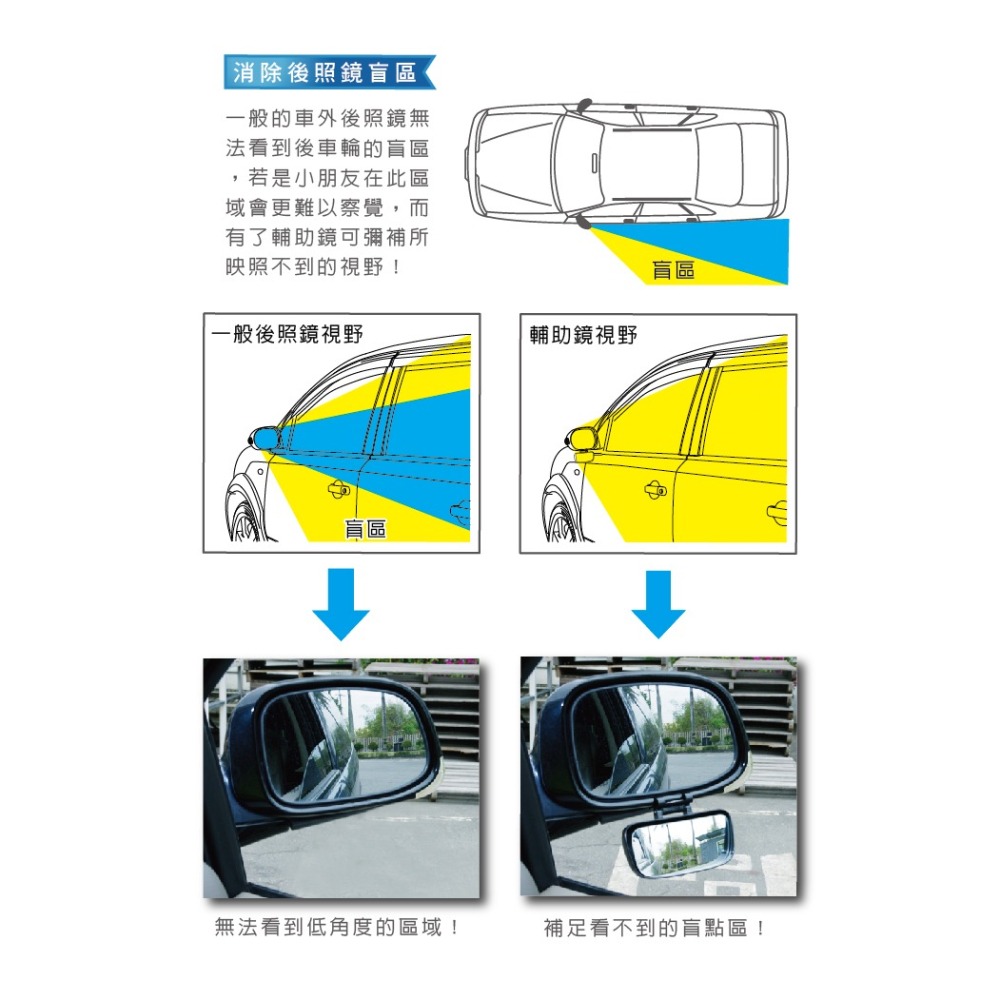 消除後照鏡盲區

一般的車外後照鏡無法看到後車輪的盲區，若是小朋友在此區域會更難以察覺，而有了輔助鏡可彌補所映照不到的視野！

盲區

一般後照鏡視野

盲區

輔助鏡視野

無法看到低角度的區域！

補足看不到的盲點區！