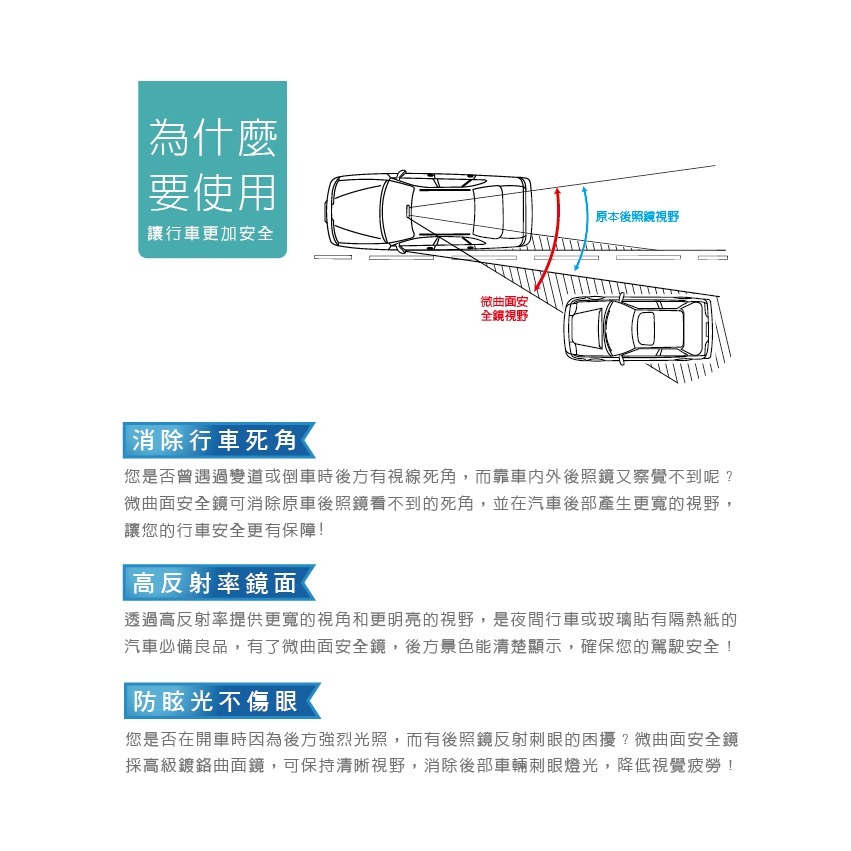 為什麼
要使用
讓行車更加安全

原本後照鏡視野

微曲面安全鏡視野

消除行車死角

您是否曾遇過變道或倒車時後方有視線死角，而靠車內外後照鏡又察覺不到呢？微曲面安全鏡可消除原車後照鏡看不到的死角，並在汽車後部產生更寬的視野，讓您的行車安全更有保障!

高反射率鏡面

透過高反射率提供更寬的視角和更明亮的視野，是夜間行車或玻璃貼有隔熱紙的汽車必備良品，有了微曲面安全鏡，後方景色能清楚顯示，確保您的駕駛安全！

防眩光不傷眼

您是否在開車時因為後方強烈光照，而有後照鏡反射刺眼的困擾？微曲面安全鏡採高級鍍鉻曲面鏡，可保持清晰視野，消除後部車輛刺眼燈光，降低視覺疲勞！