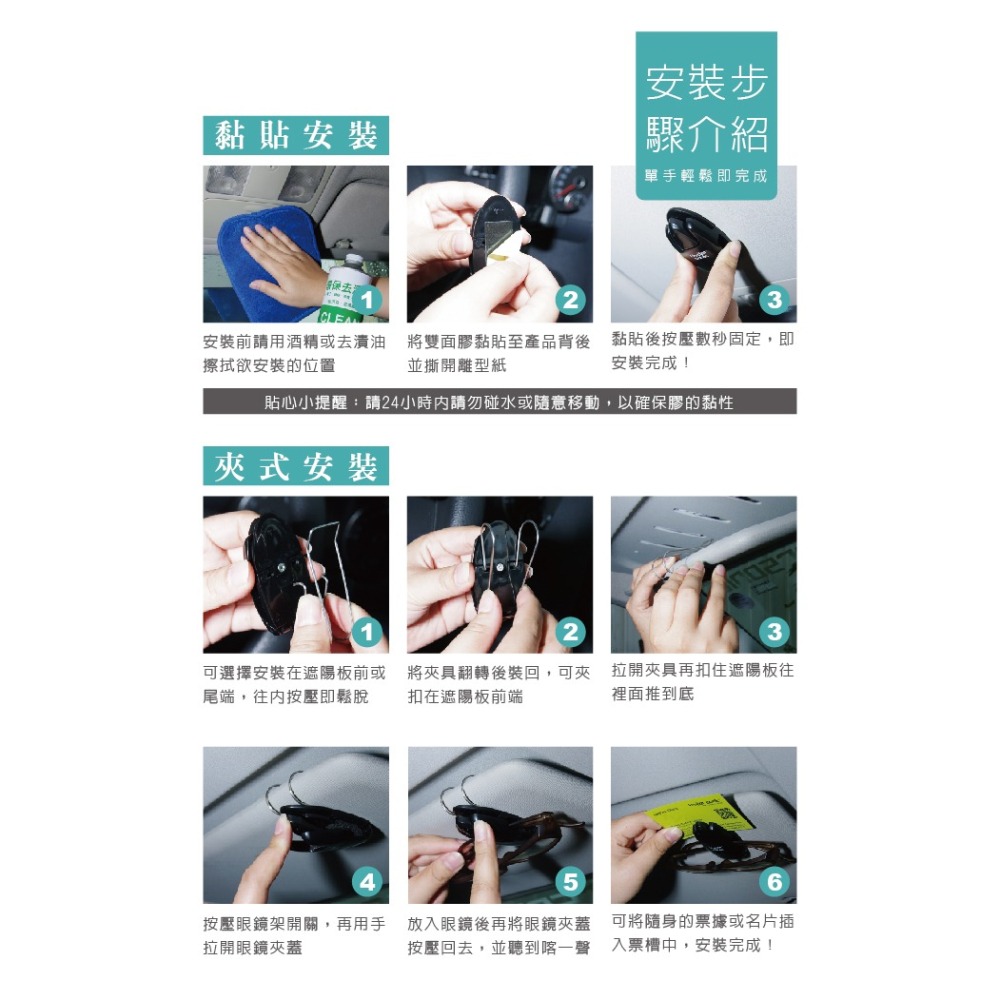 安裝步驟介紹
單手輕鬆即完成

黏貼安裝

1
安裝前請用酒精或去漬油擦拭欲安裝的位置

2
將雙面膠黏貼至產品背後並撕開離型紙

3
黏貼後按壓數秒固定，即安裝完成！

貼心小提醒：請24小時內請勿碰水或隨意移動，以確保膠的黏性

夾式安裝

1
可選擇安裝在遮陽板前或尾端，往內按壓即鬆脫

2
將夾具翻轉後裝回，可夾扣在遮陽板前端

3
拉開夾具再扣住遮陽板往裡面推到底

4
按壓眼鏡架開關，再用手拉開眼鏡夾蓋

5
放入眼鏡後再將眼鏡夾蓋按壓回去，並聽到喀一聲

6
可將隨身的票據或名片插入票槽中，安裝完成！