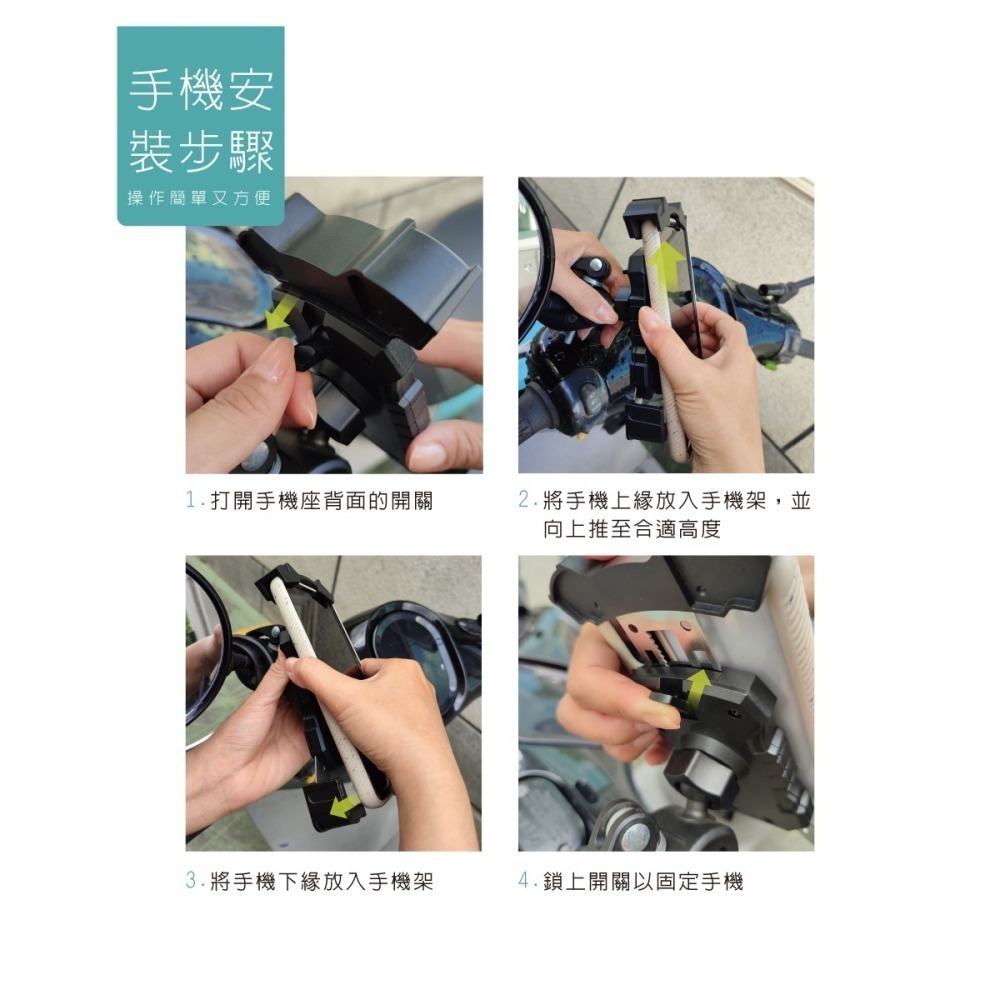 手機安裝步驟
操作簡單又方便

1. 打開手機座背面的開關

2. 將手機上緣放入手機架，並向上推至合適高度

3. 將手機下緣放入手機架

4. 鎖上開關以固定手機