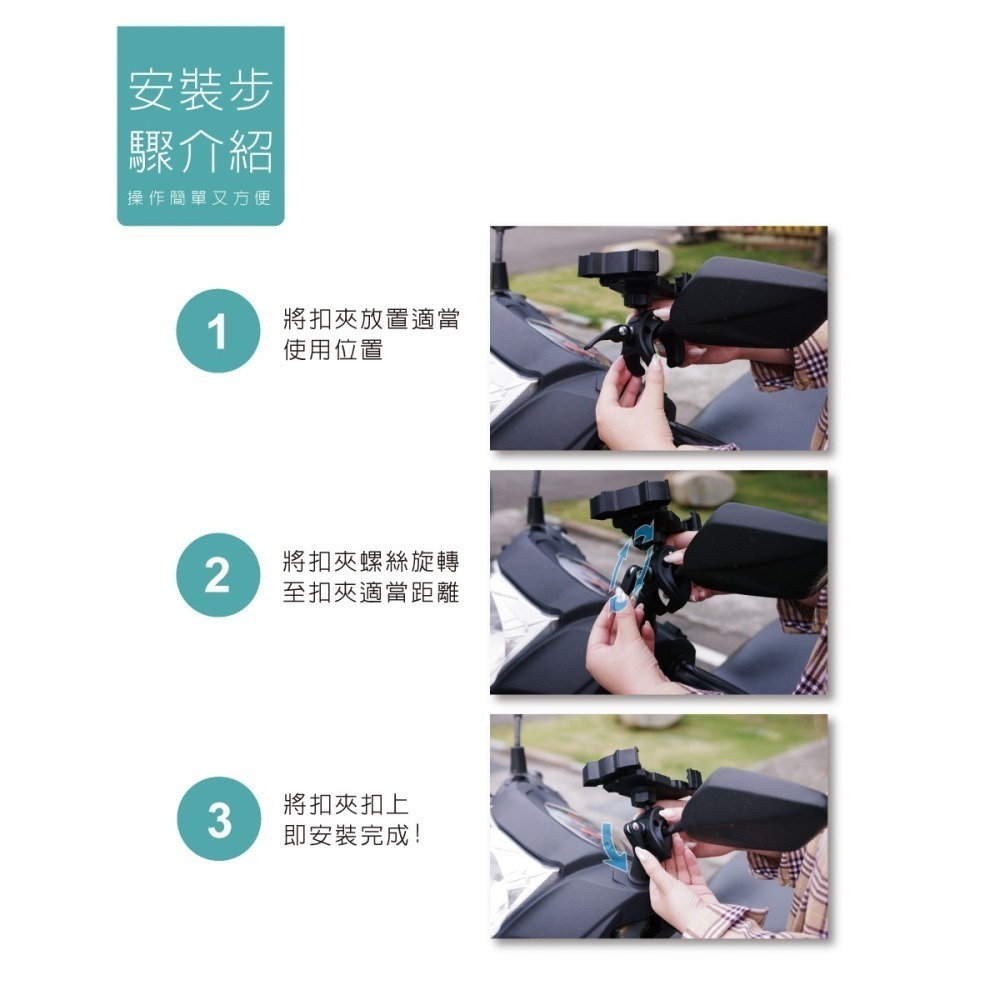 安裝步驟介紹

操作簡單又方便

1

將扣夾放置適當使用位置

2

將扣夾螺絲旋轉至扣夾適當距離

3

將扣夾扣上即安裝完成!