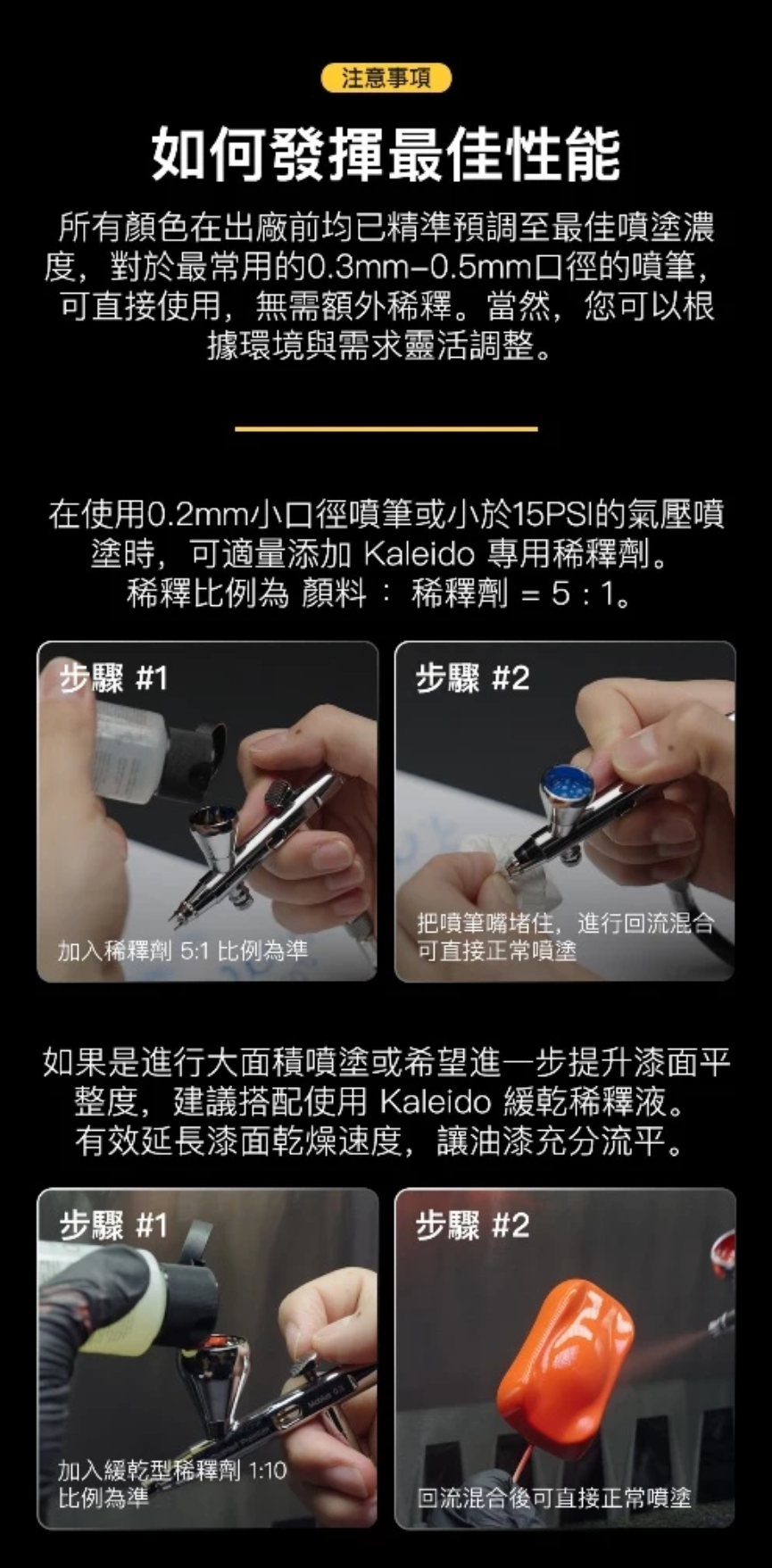 注意事項

如何發揮最佳性能

所有顏色在出廠前均已精準預調至最佳噴塗濃度，對於最常用的0.3mm–0.5mm口徑的噴筆，可直接使用，無需額外稀釋。當然，您可以根據環境與需求靈活調整。

在使用0.2mm小口徑噴筆或小於15PSI的氣壓噴塗時，可適量添加 Kaleido 專用稀釋劑。稀釋比例為 顏料 ： 稀釋劑 = 5 : 1。

步驟 #1

加入稀釋劑 5:1 比例為準

步驟 #2

把噴筆嘴堵住，進行回流混合
可直接正常噴塗

如果是進行大面積噴塗或希望進一步提升漆面平整度，建議搭配使用 Kaleido 緩乾稀釋液。有效延長漆面乾燥速度，讓油漆充分流平。

步驟 #1

加入緩乾型稀釋劑 1:10 比例為準

步驟 #2

回流混合後可直接正常噴塗