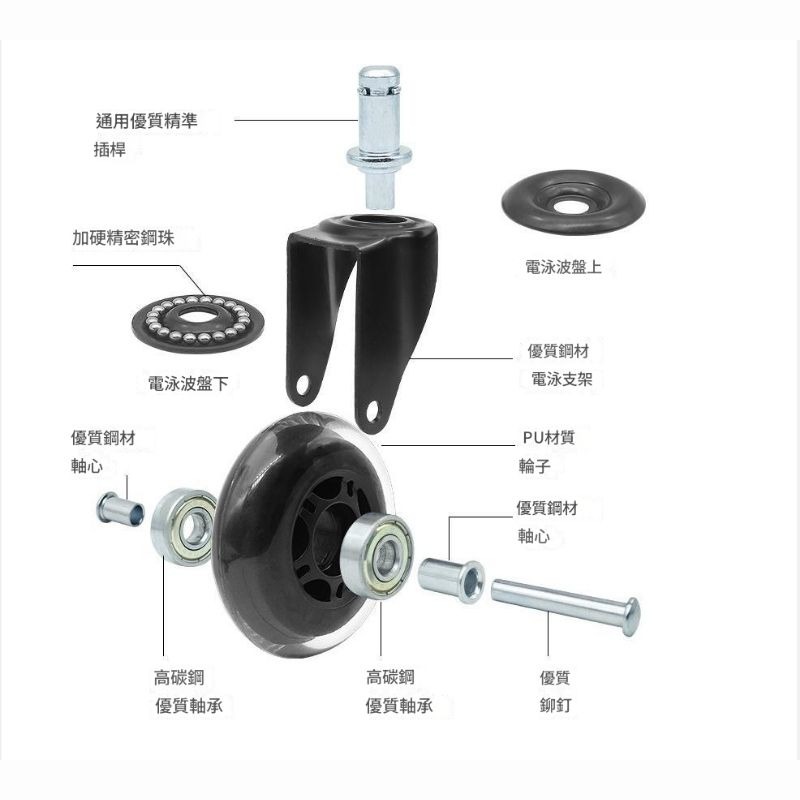 通用優質精準
插桿

加硬精密鋼珠

電泳波盤上

電泳波盤下

優質鋼材
電泳支架

優質鋼材
軸心

PU材質
輪子

優質鋼材
軸心

高碳鋼
優質軸承

高碳鋼
優質軸承

優質
鉚釘