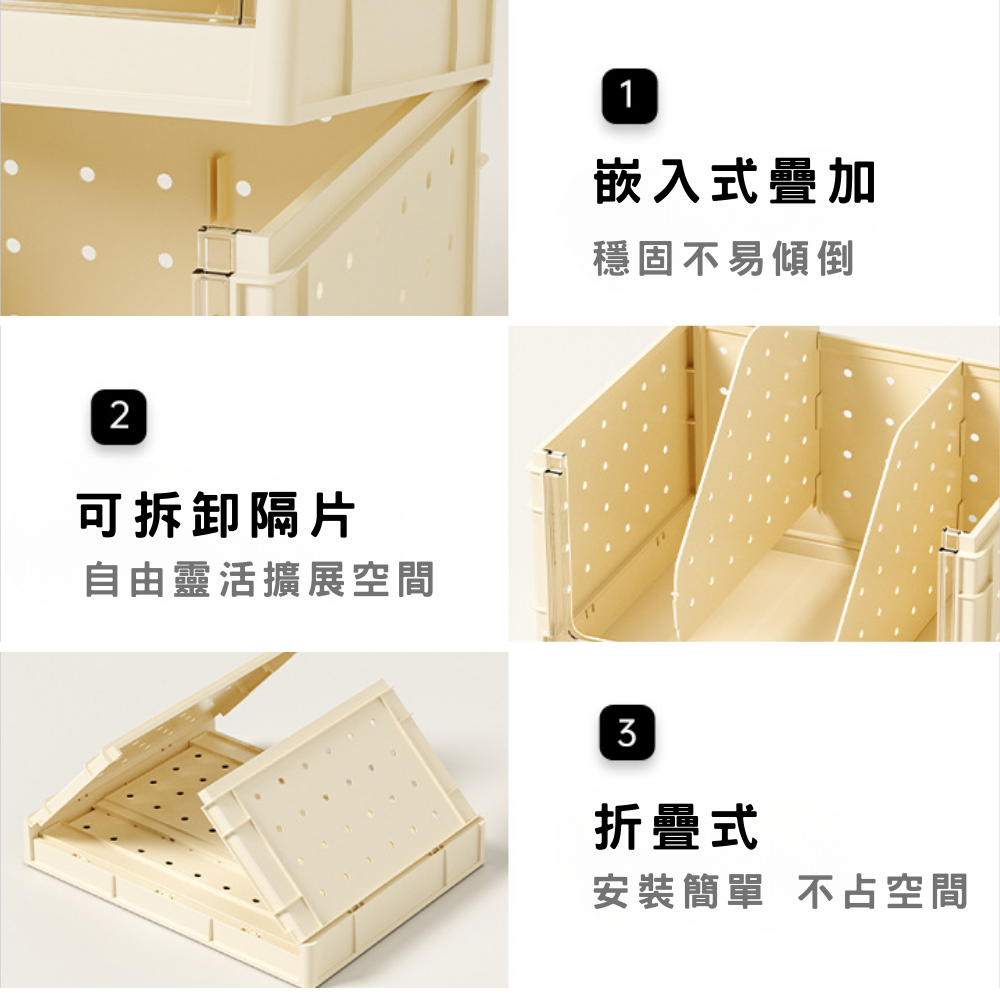 1

嵌入式疊加

穩固不易傾倒

2

可拆卸隔片

自由靈活擴展空間

3

折疊式

安裝簡單 不占空間