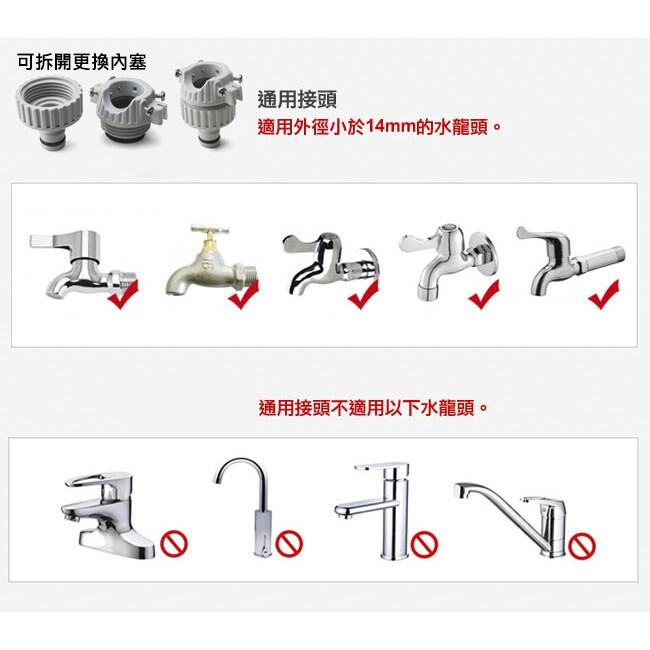 可拆開更換內塞

通用接頭
適用外徑小於14mm的水龍頭。

通用接頭不適用以下水龍頭。