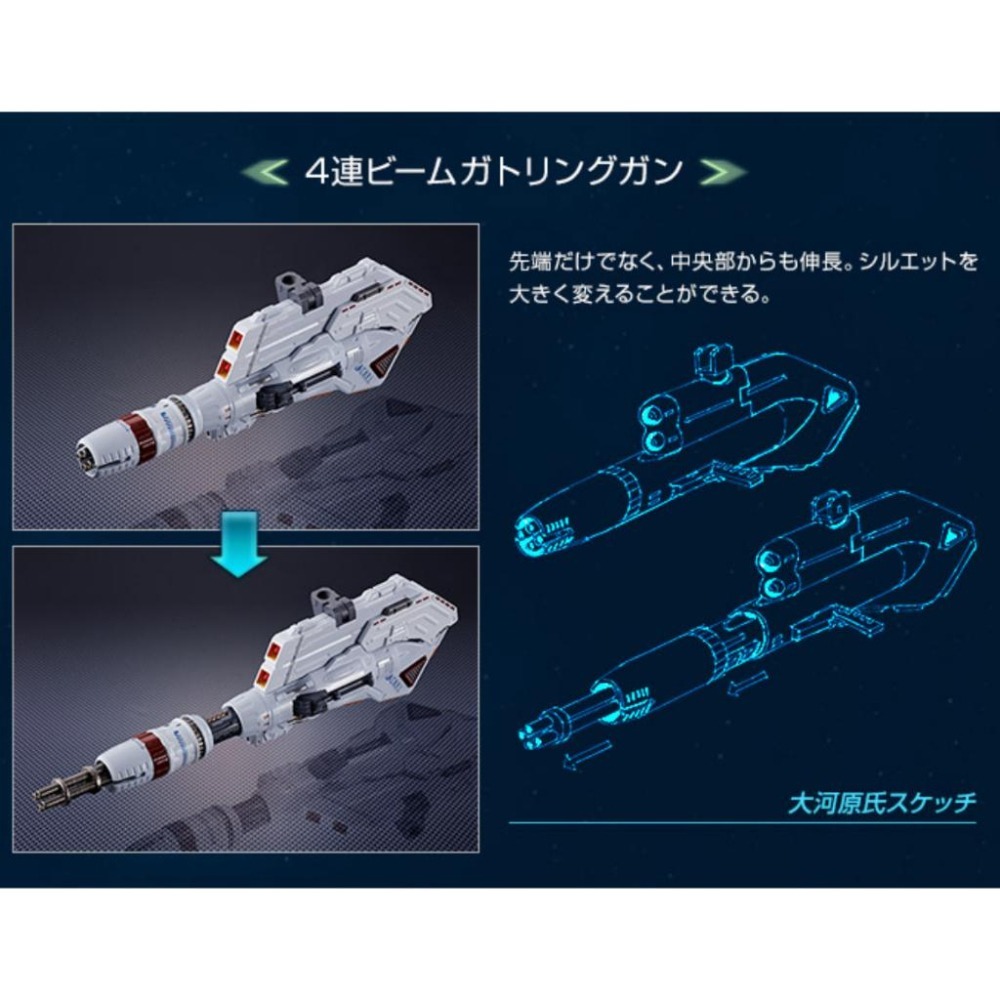 4連ビームガトリングガン

先端だけでなく、中央部からも伸長。シルエットを大きく変えることができる。

大河原氏スケッチ