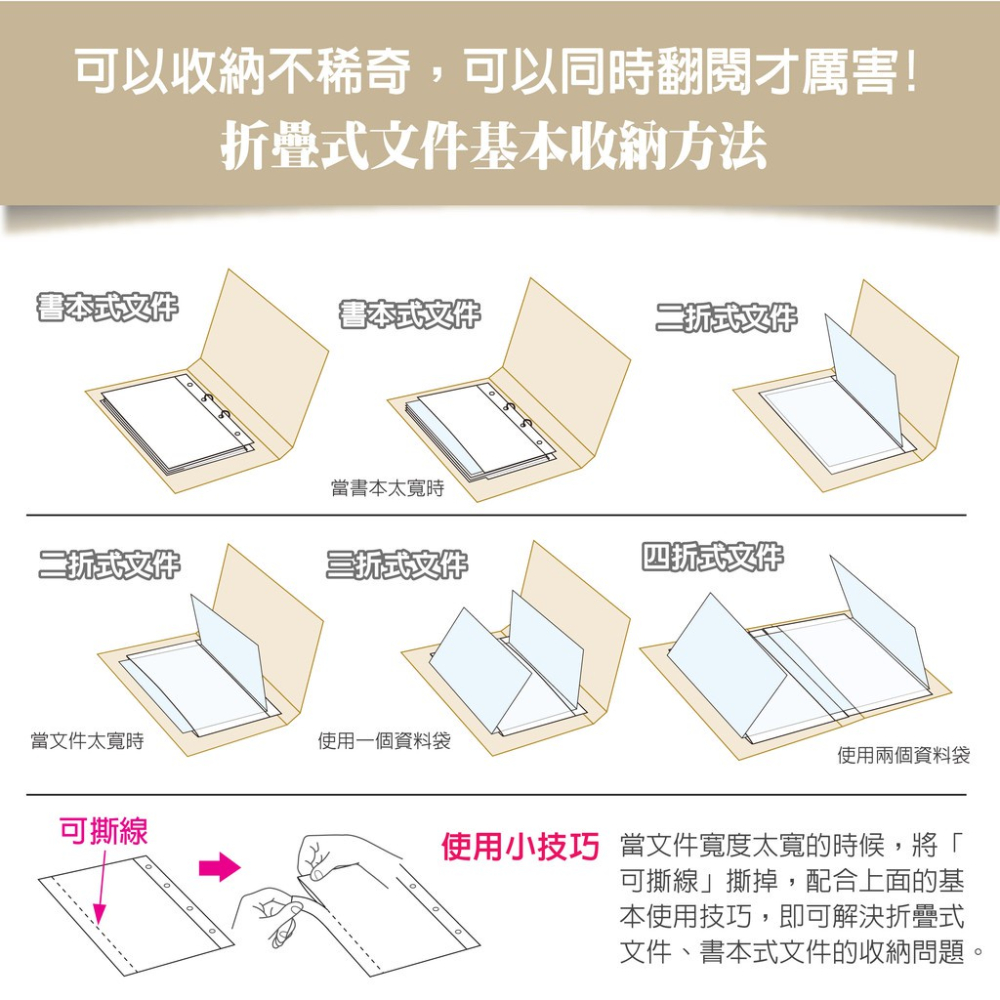 可以收納不稀奇，可以同時翻閱才厲害!
折疊式文件基本收納方法

書本式文件

書本式文件

當書本太寬時

二折式文件

二折式文件

當文件太寬時

三折式文件

使用一個資料袋

四折式文件

使用兩個資料袋

可撕線

使用小技巧 當文件寬度太寬的時候，將「可撕線」撕掉，配合上面的基本使用技巧，即可解決折疊式文件、書本式文件的收納問題。