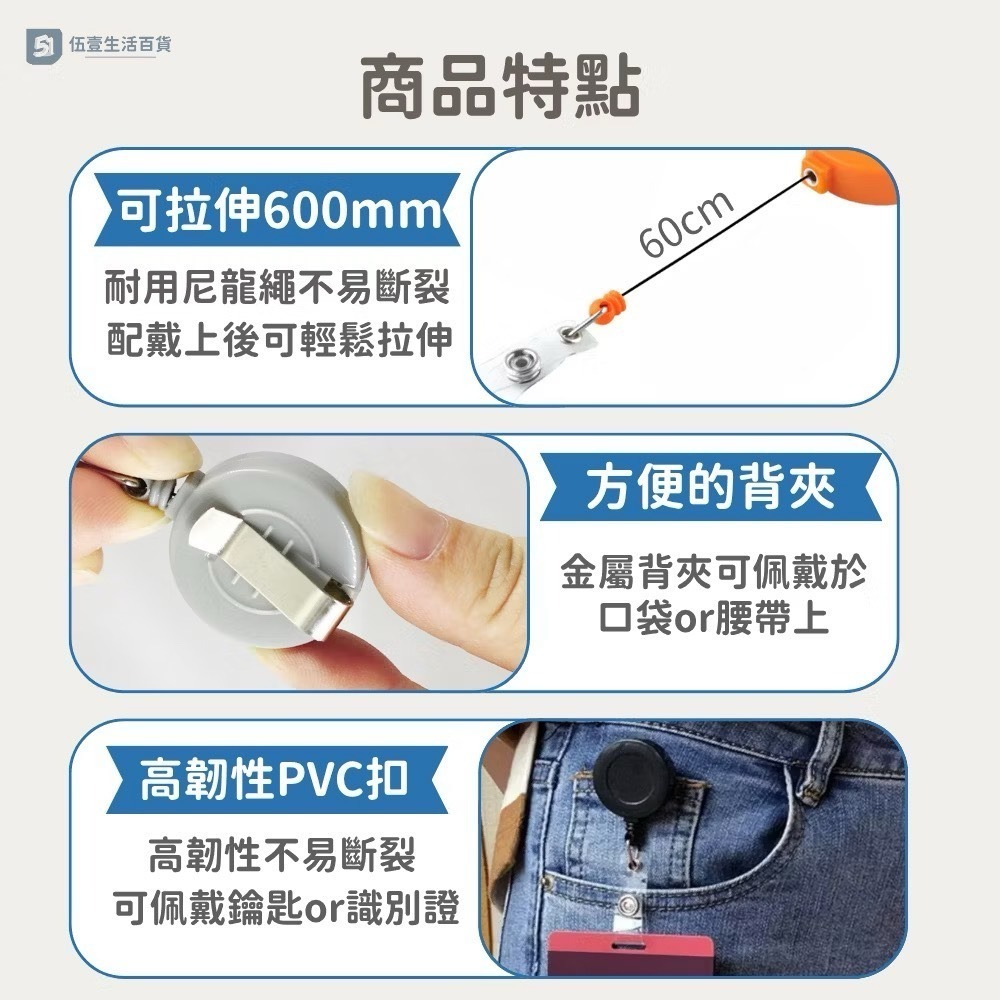 伍壹生活百貨

商品特點

可拉伸600mm

耐用尼龍繩不易斷裂
配戴上後可輕鬆拉伸

60cm

方便的背夾

金屬背夾可佩戴於
口袋or腰帶上

高韌性PVC扣

高韌性不易斷裂
可佩戴鑰匙or識別證