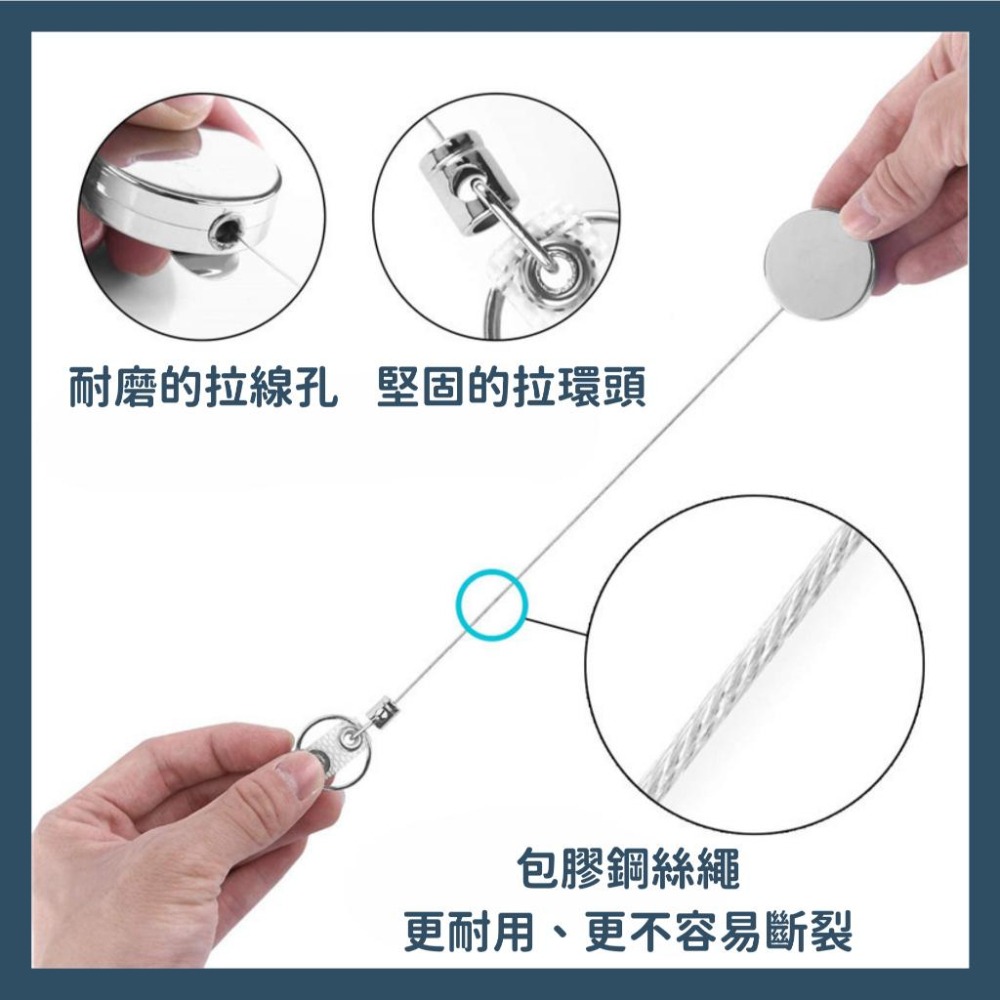 耐磨的拉線孔　堅固的拉環頭

包膠鋼絲繩
更耐用、更不容易斷裂