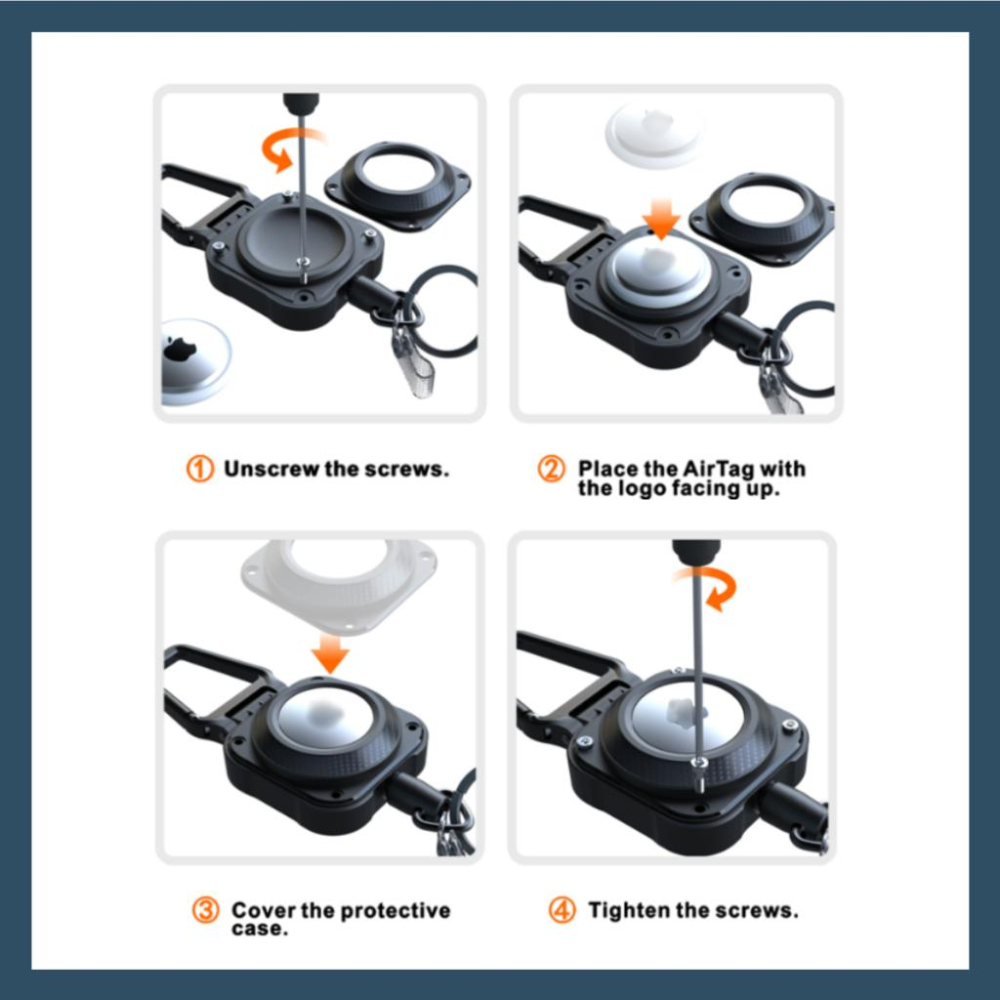 ① Unscrew the screws.

② Place the AirTag with the logo facing up.

③ Cover the protective case.

④ Tighten the screws.