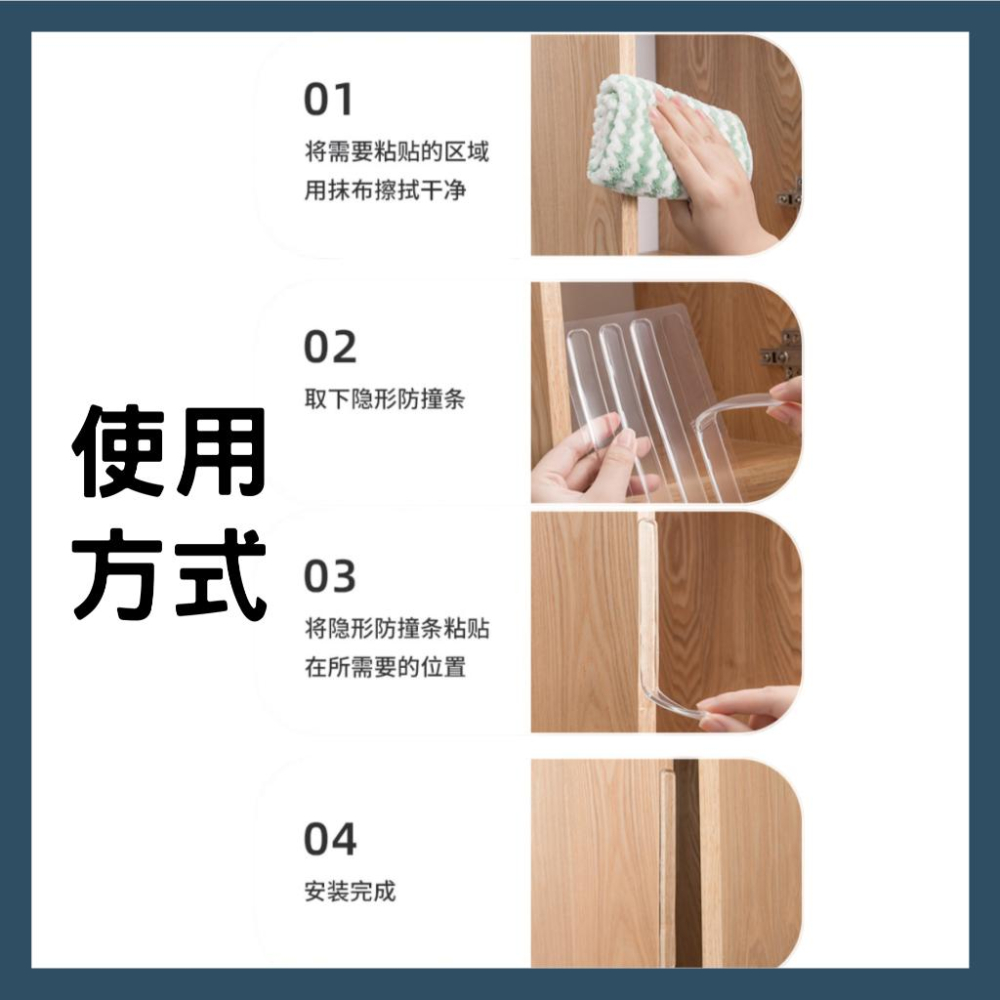 使用方式

01
将需要粘贴的区域用抹布擦拭干净

02
取下隐形防撞条

03
将隐形防撞条粘贴在所需要的位置

04
安装完成