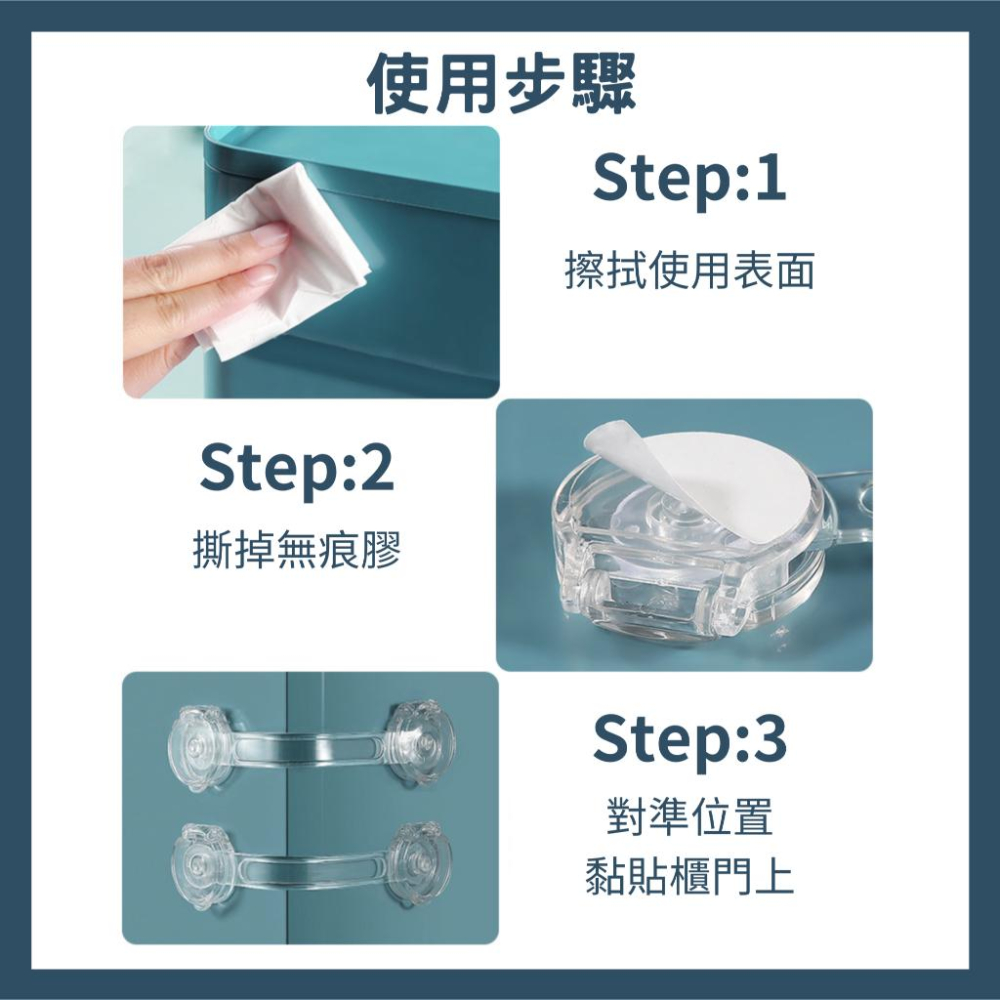 使用步驟

Step:1
擦拭使用表面

Step:2
撕掉無痕膠

Step:3
對準位置
黏貼櫃門上