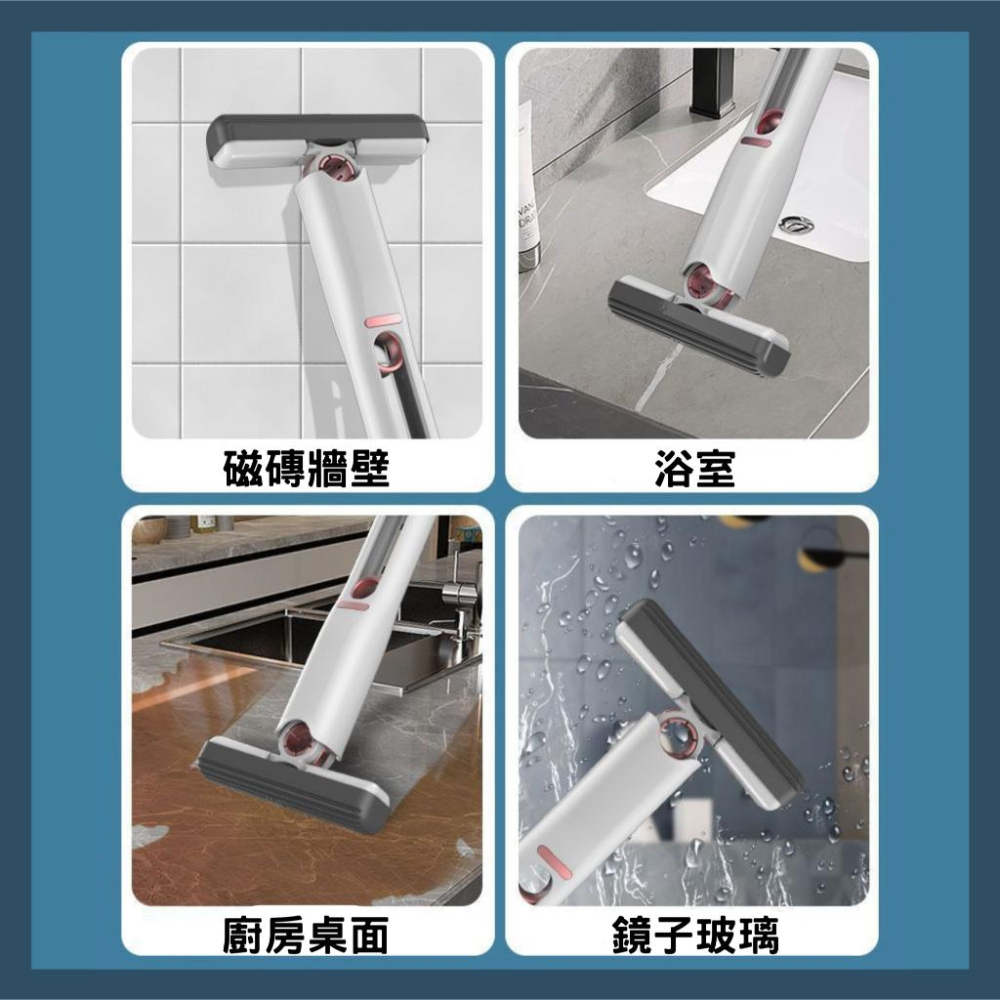 磁磚牆壁

浴室

廚房桌面

鏡子玻璃