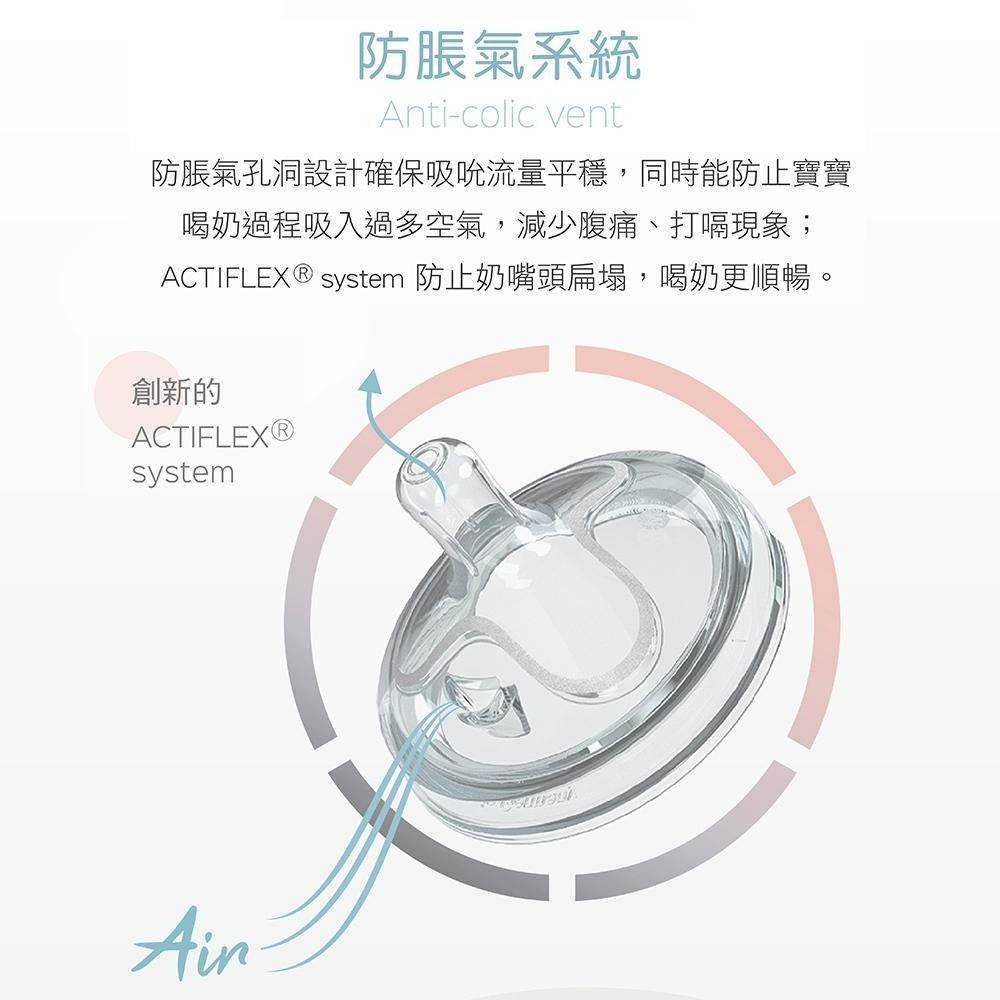 防脹氣系統
Anti-colic vent

防脹氣孔洞設計確保吸吮流量平穩，同時能防止寶寶喝奶過程吸入過多空氣，減少腹痛、打嗝現象；ACTIFLEX® system 防止奶嘴頭扁塌，喝奶更順暢。

創新的
ACTIFLEX®
system

Air