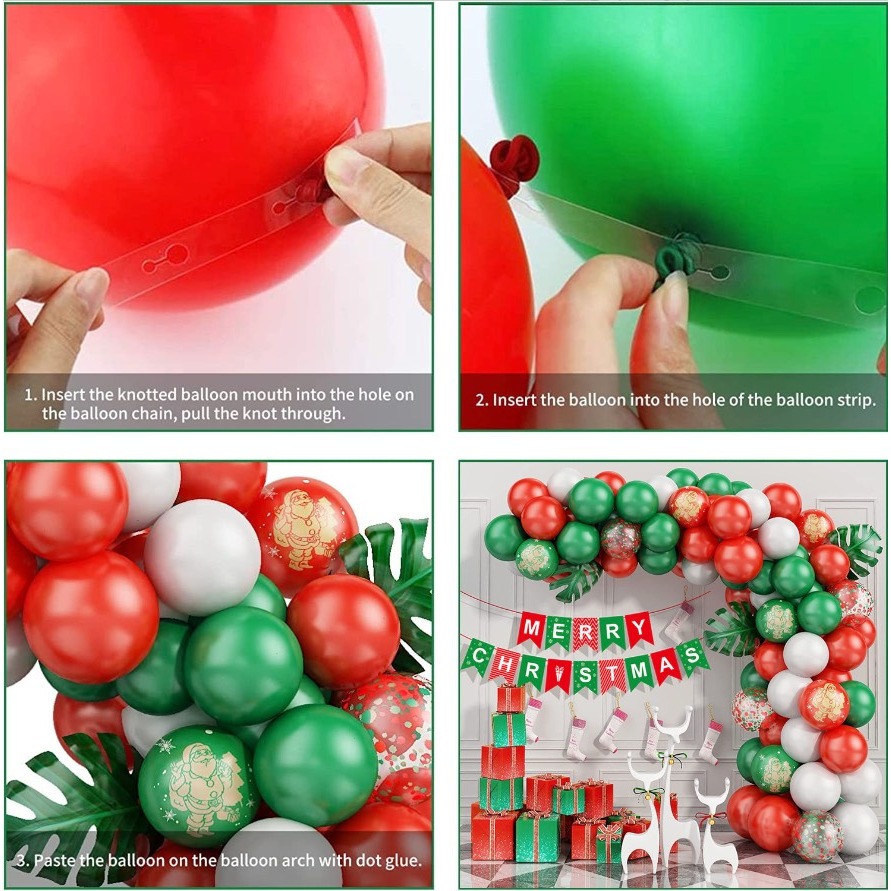 1. Insert the knotted balloon mouth into the hole on the balloon chain, pull the knot through.

2. Insert the balloon into the hole of the balloon strip.

3. Paste the balloon on the balloon arch with dot glue.

MERRY
CHRISTMAS