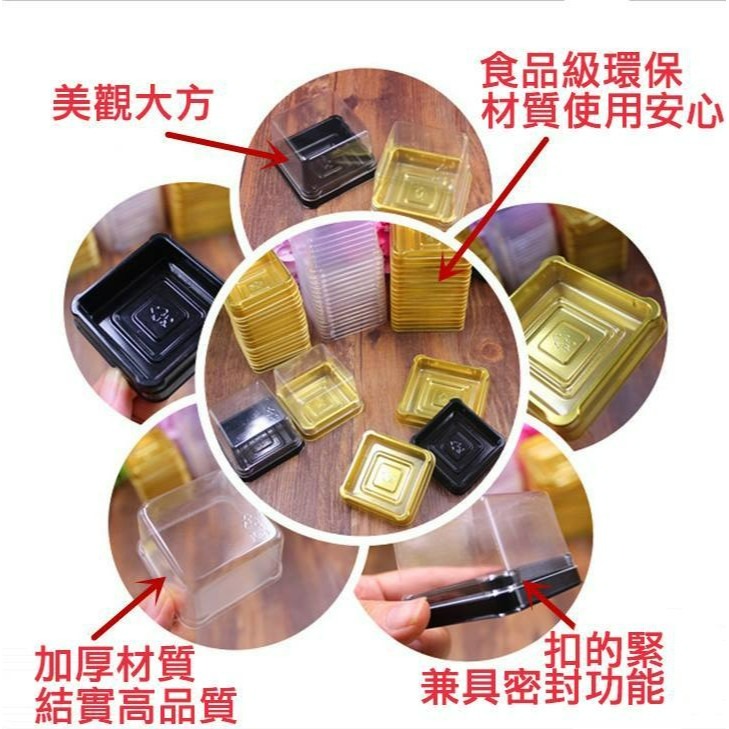 美觀大方

食品級環保
材質使用安心

加厚材質
結實高品質

扣的緊
兼具密封功能