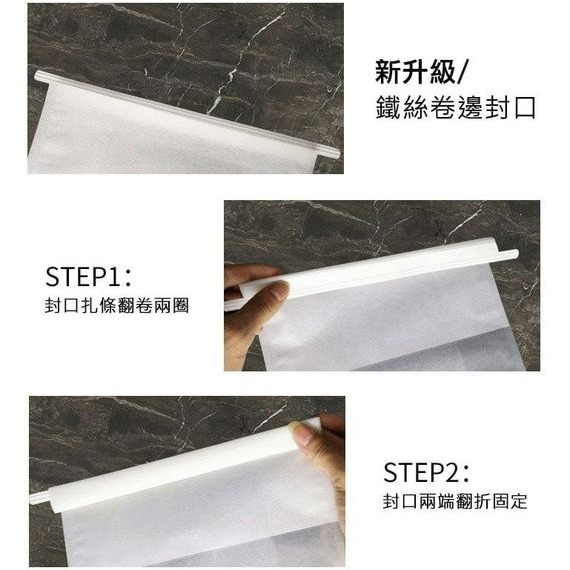 新升級/
鐵絲卷邊封口

STEP1：
封口扎條翻卷兩圈

STEP2：
封口兩端翻折固定