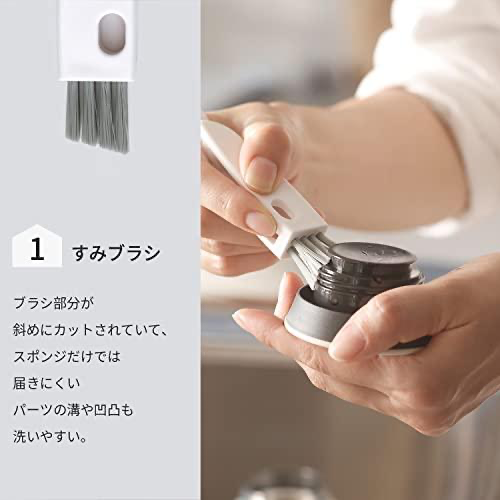 1 すみブラシ

ブラシ部分が
斜めにカットされていて、
スポンジだけでは
届きにくい
パーツの溝や凹凸も
洗いやすい。