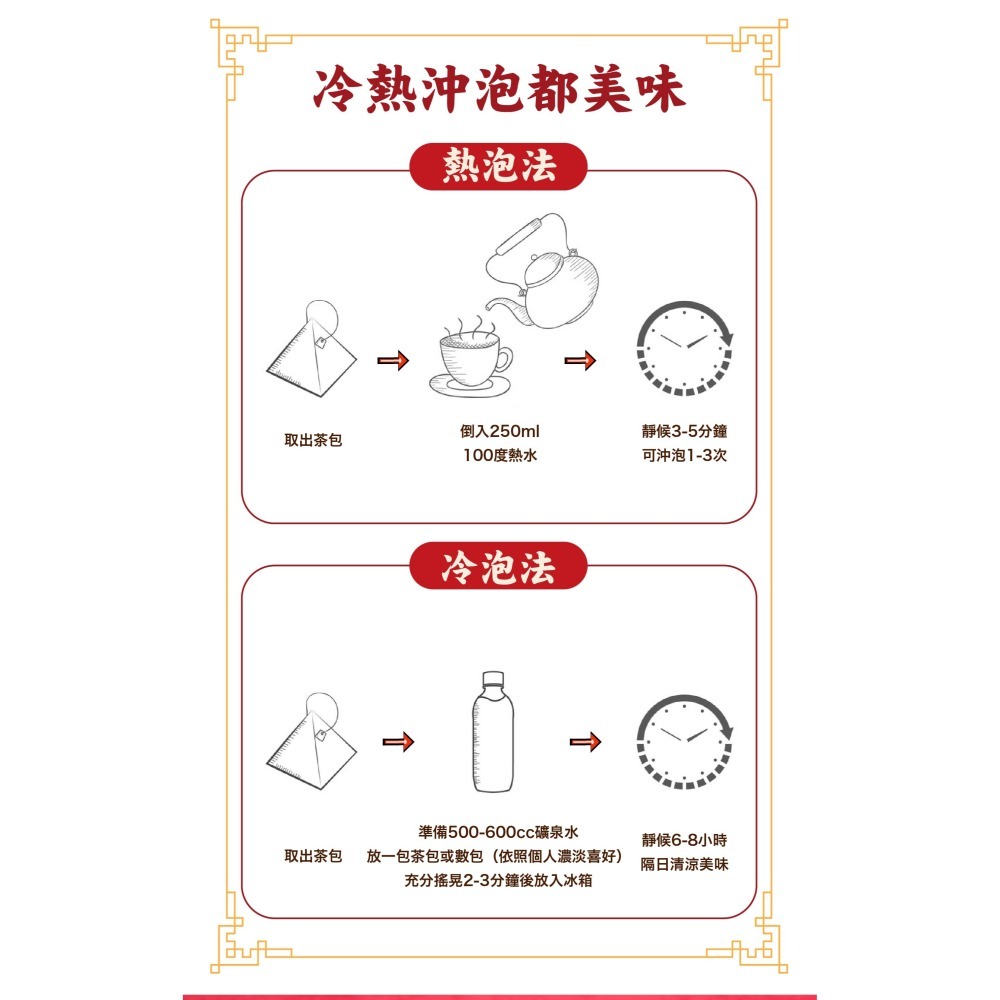 冷熱沖泡都美味

熱泡法

取出茶包

倒入250ml
100度熱水

靜候3-5分鐘
可沖泡1-3次

冷泡法

取出茶包

準備500-600cc礦泉水
放一包茶包或數包（依照個人濃淡喜好）
充分搖晃2-3分鐘後放入冰箱

靜候6-8小時
隔日清涼美味