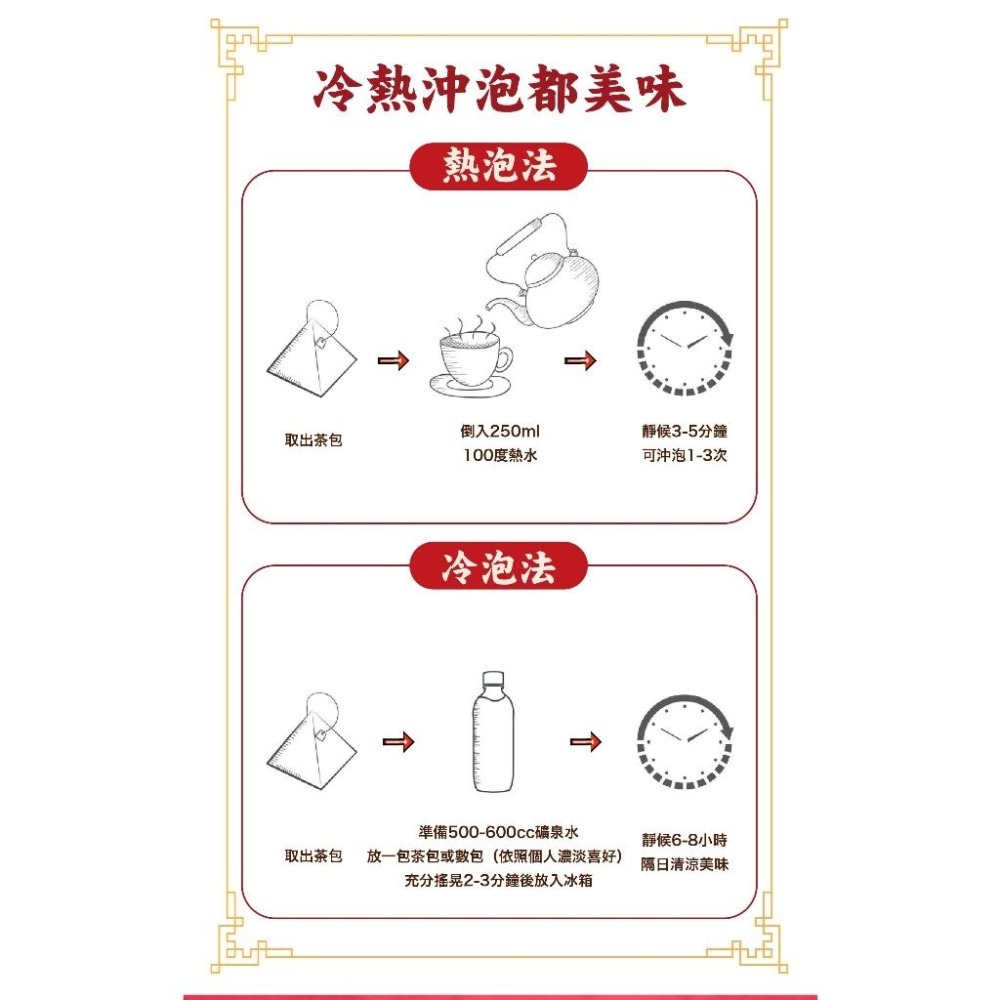 冷熱沖泡都美味

熱泡法

取出茶包

倒入250ml
100度熱水

靜候3-5分鐘
可沖泡1-3次

冷泡法

取出茶包

準備500-600cc礦泉水
放一包茶包或數包（依照個人濃淡喜好）
充分搖晃2-3分鐘後放入冰箱

靜候6-8小時
隔日清涼美味