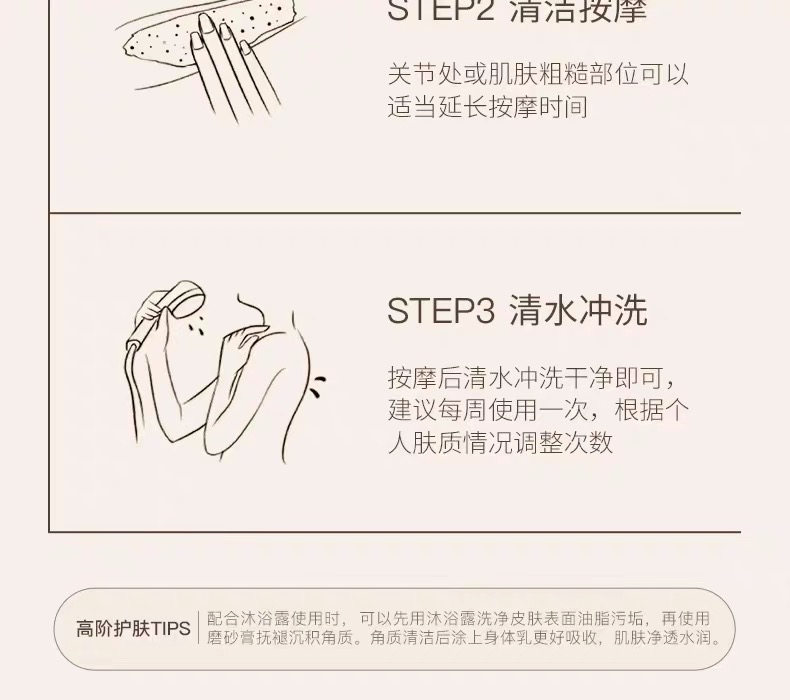 STEP2 清洁按摩

关节处或肌肤粗糙部位可以适当延长按摩时间

STEP3 清水冲洗

按摩后清水冲洗干净即可，建议每周使用一次，根据个人肤质情况调整次数

高阶护肤TIPS

配合沐浴露使用时，可以先用沐浴露洗净皮肤表面油脂污垢，再使用磨砂膏抚褪沉积角质。角质清洁后涂上身体乳更好吸收，肌肤净透水润。