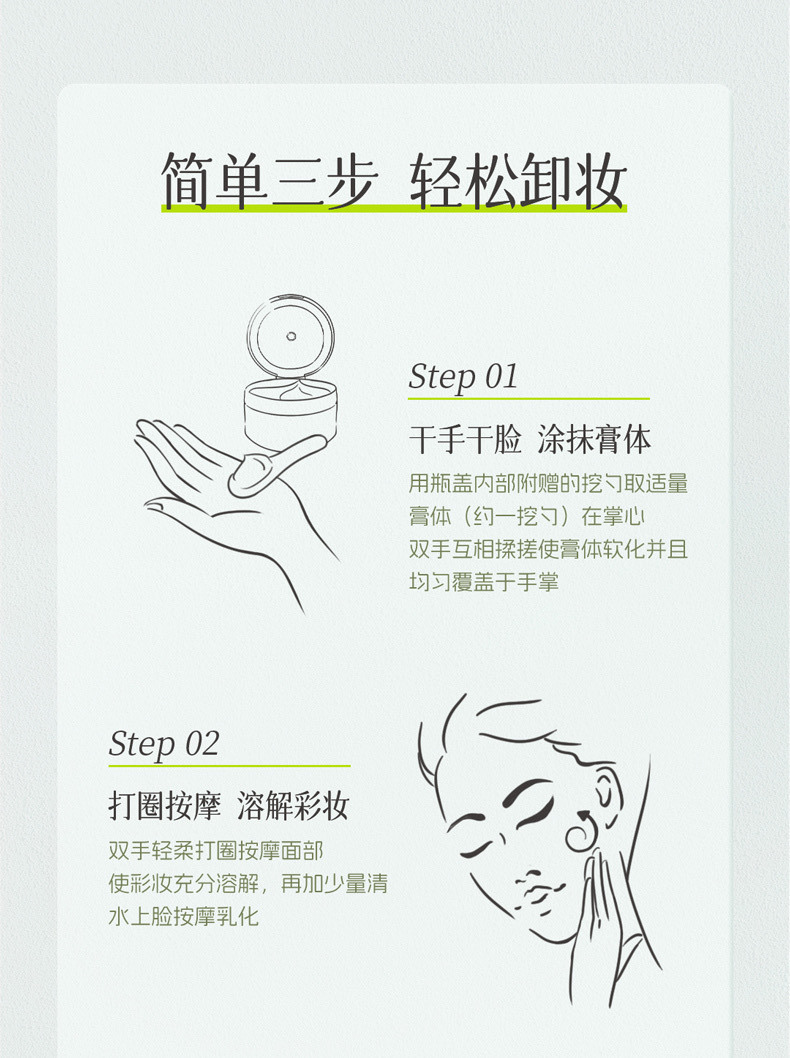 简单三步 轻松卸妆

Step 01

干手干脸 涂抹膏体

用瓶盖内部附赠的挖勺取适量膏体（约一挖勺）在掌心
双手互相揉搓使膏体软化并且均匀覆盖于手掌

Step 02

打圈按摩 溶解彩妆

双手轻柔打圈按摩面部
使彩妆充分溶解，再加少量清水上脸按摩乳化