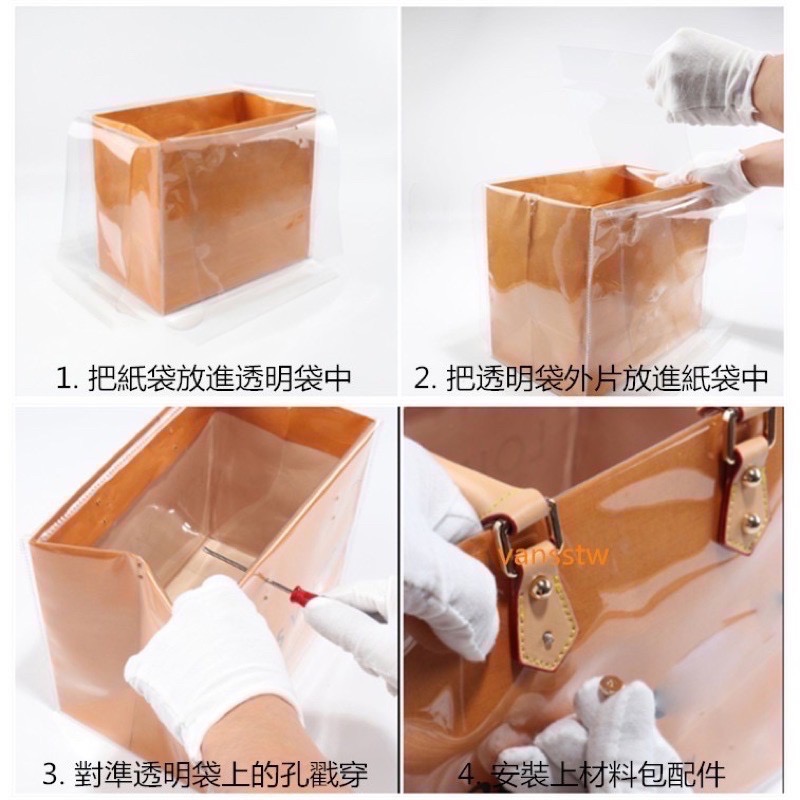 1. 把紙袋放進透明袋中

2. 把透明袋外片放進紙袋中

3. 對準透明袋上的孔戳穿

vansstw

4. 安裝上材料包配件